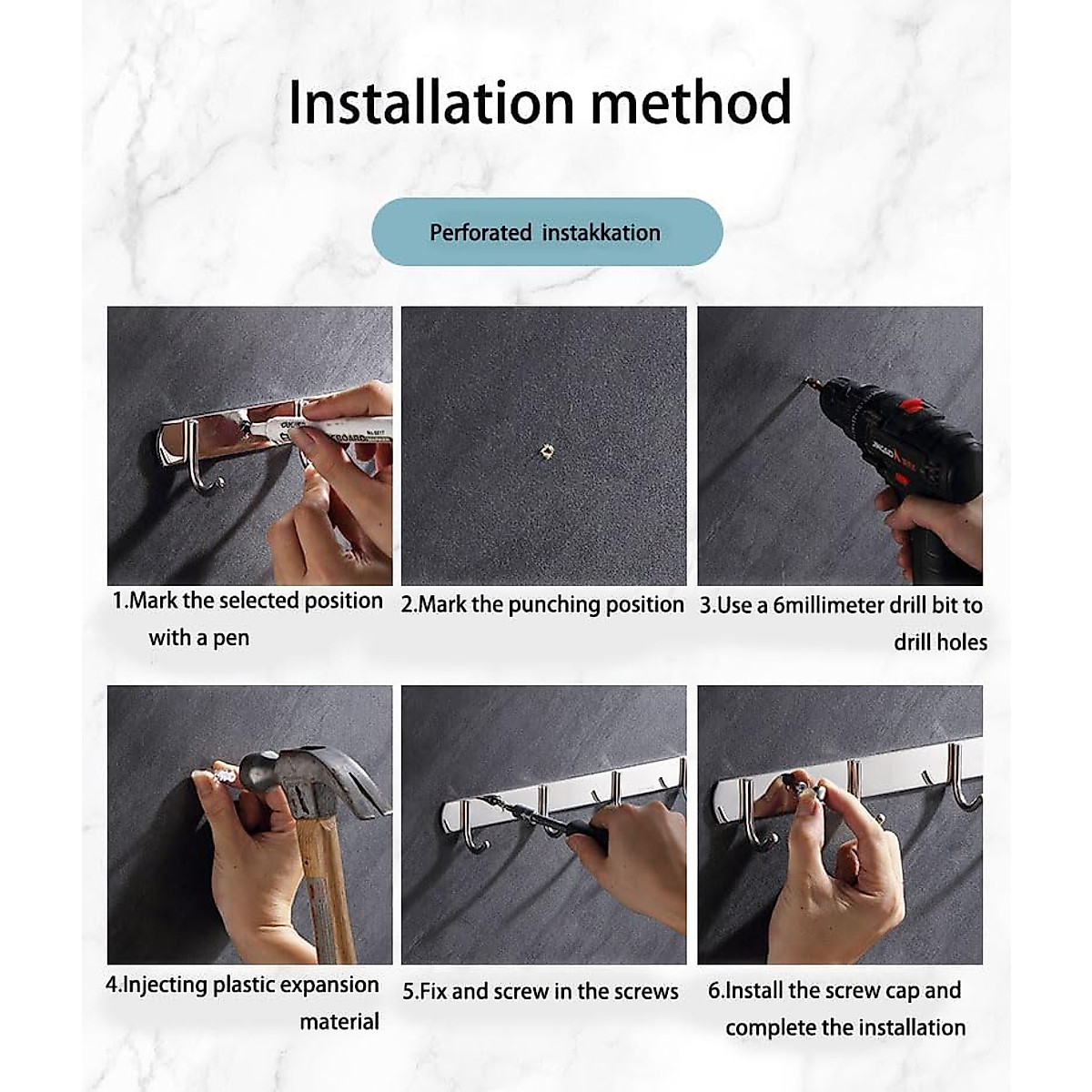 Installation method

Perforated instakkation

1.Mark the selected position with a pen

2.Mark the punching position

3.Use a 6millimeter drill bit to drill holes

4.Injecting plastic expansion material

5.Fix and screw in the screws

6.Install the screw cap and complete the installation