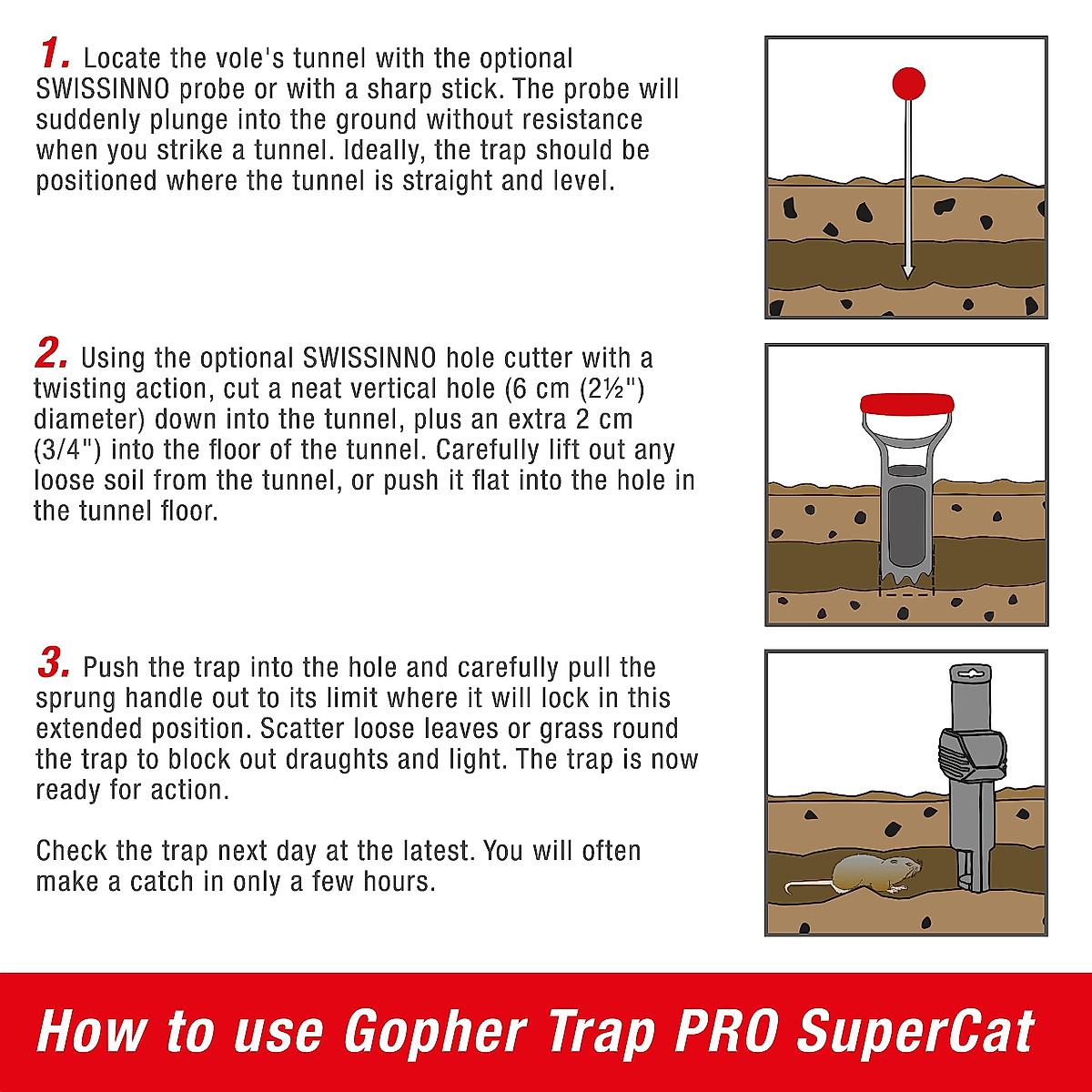 1. Locate the vole's tunnel with the optional SWISSINNO probe or with a sharp stick. The probe will suddenly plunge into the ground without resistance when you strike a tunnel. Ideally, the trap should be positioned where the tunnel is straight and level.

2. Using the optional SWISSINNO hole cutter with a twisting action, cut a neat vertical hole (6 cm (2½") diameter) down into the tunnel, plus an extra 2 cm (3/4") into the floor of the tunnel. Carefully lift out any loose soil from the tunnel, or push it flat into the hole in the tunnel floor.

3. Push the trap into the hole and carefully pull the sprung handle out to its limit where it will lock in this extended position. Scatter loose leaves or grass round the trap to block out draughts and light. The trap is now ready for action.

Check the trap next day at the latest. You will often make a catch in only a few hours.

How to use Gopher Trap PRO SuperCat