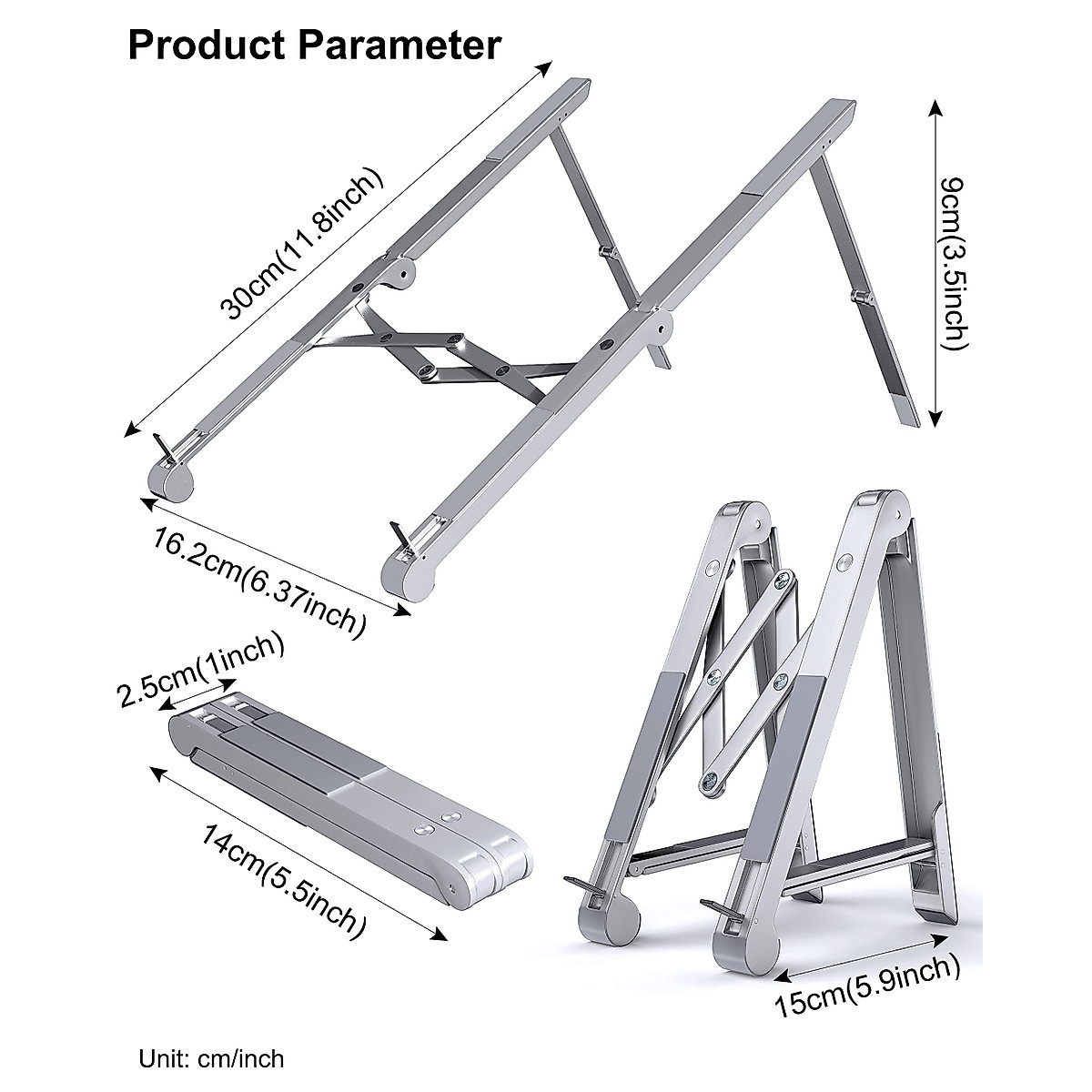 Product Parameter

30cm(11.8inch)

9cm(3.5inch)

16.2cm(6.37inch)

2.5cm(1inch)

14cm(5.5inch)

15cm(5.9inch)

Unit: cm/inch