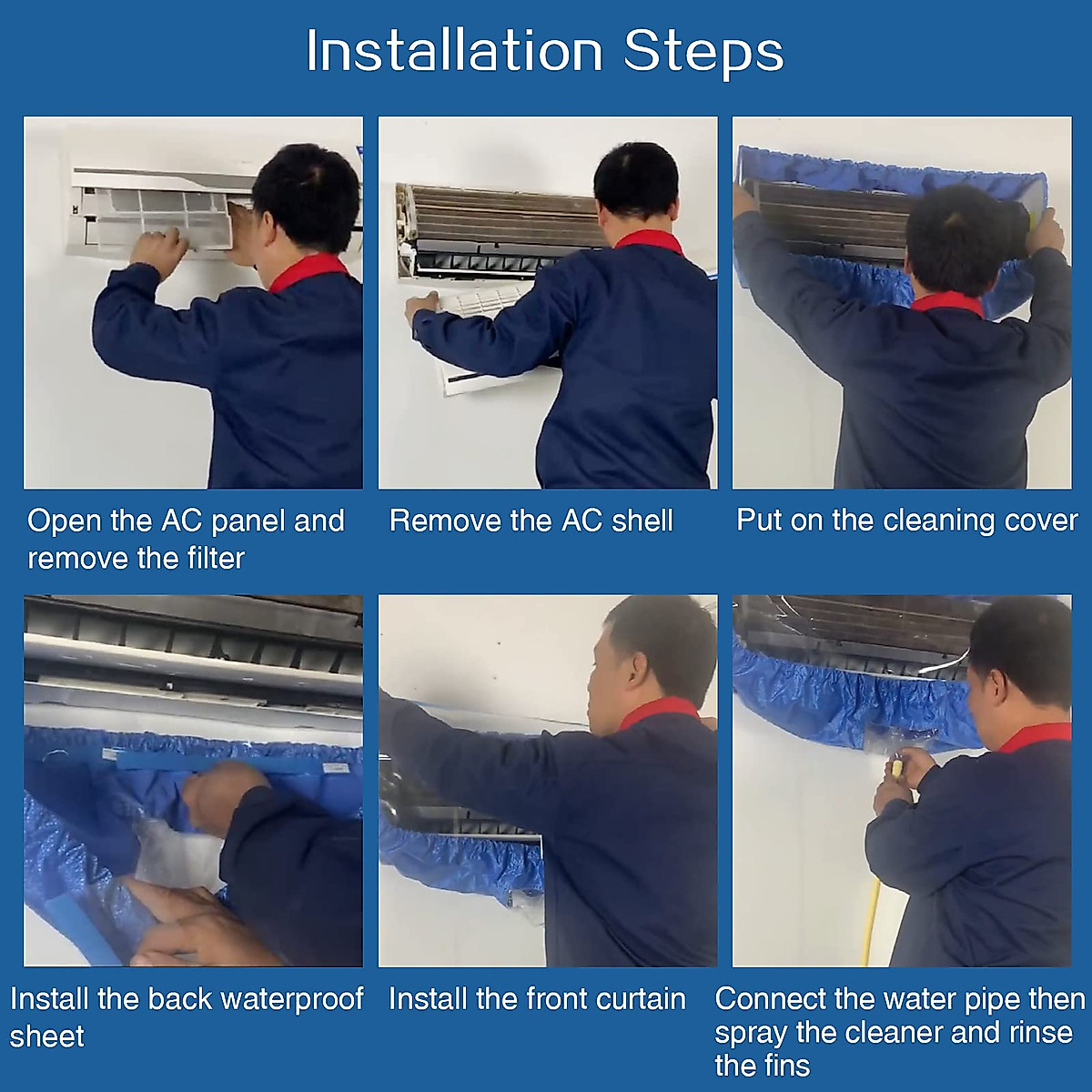 Installation Steps

Open the AC panel and remove the filter

Remove the AC shell

Put on the cleaning cover

Install the back waterproof sheet

Install the front curtain

Connect the water pipe then spray the cleaner and rinse the fins