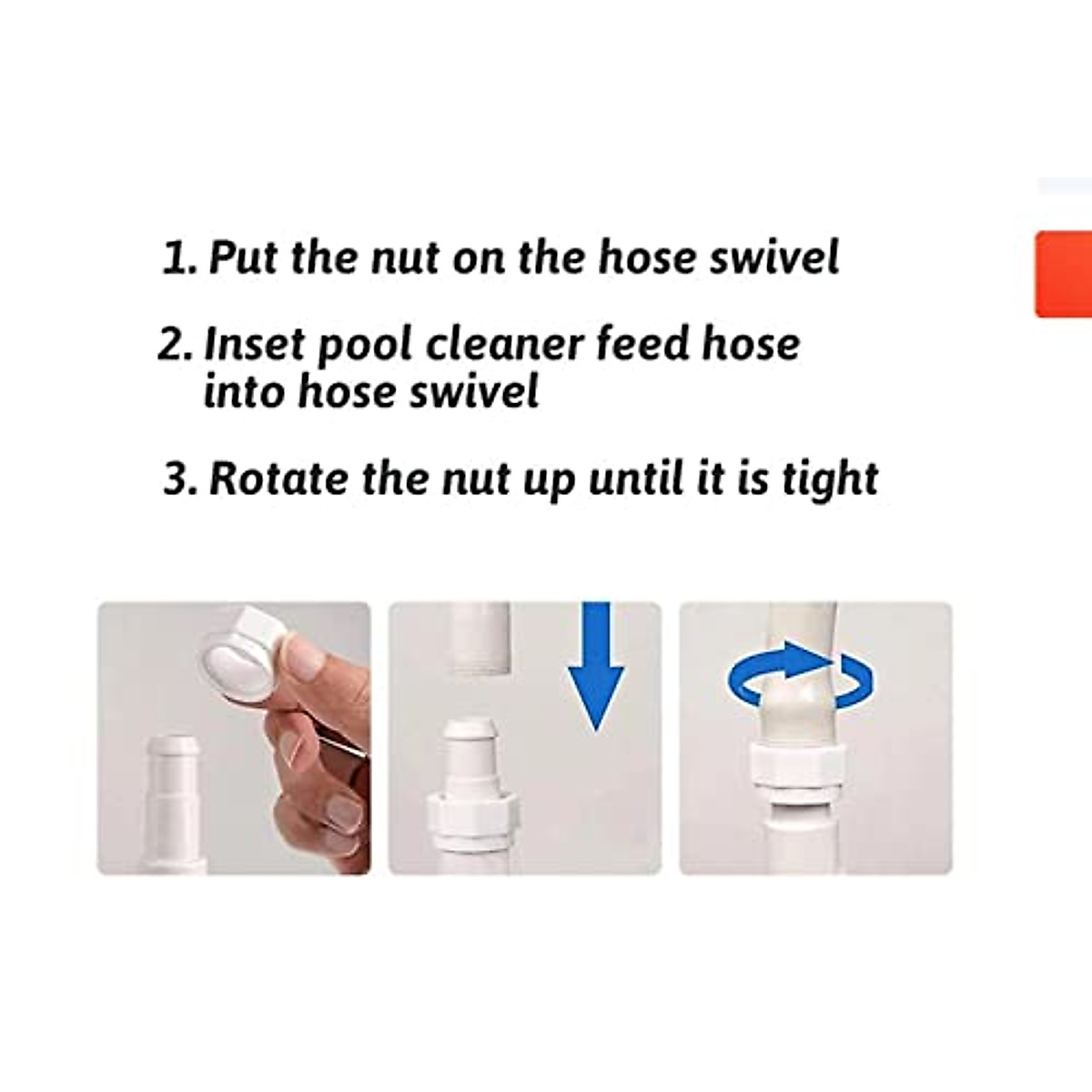 1. Put the nut on the hose swivel

2. Inset pool cleaner feed hose into hose swivel

3. Rotate the nut up until it is tight