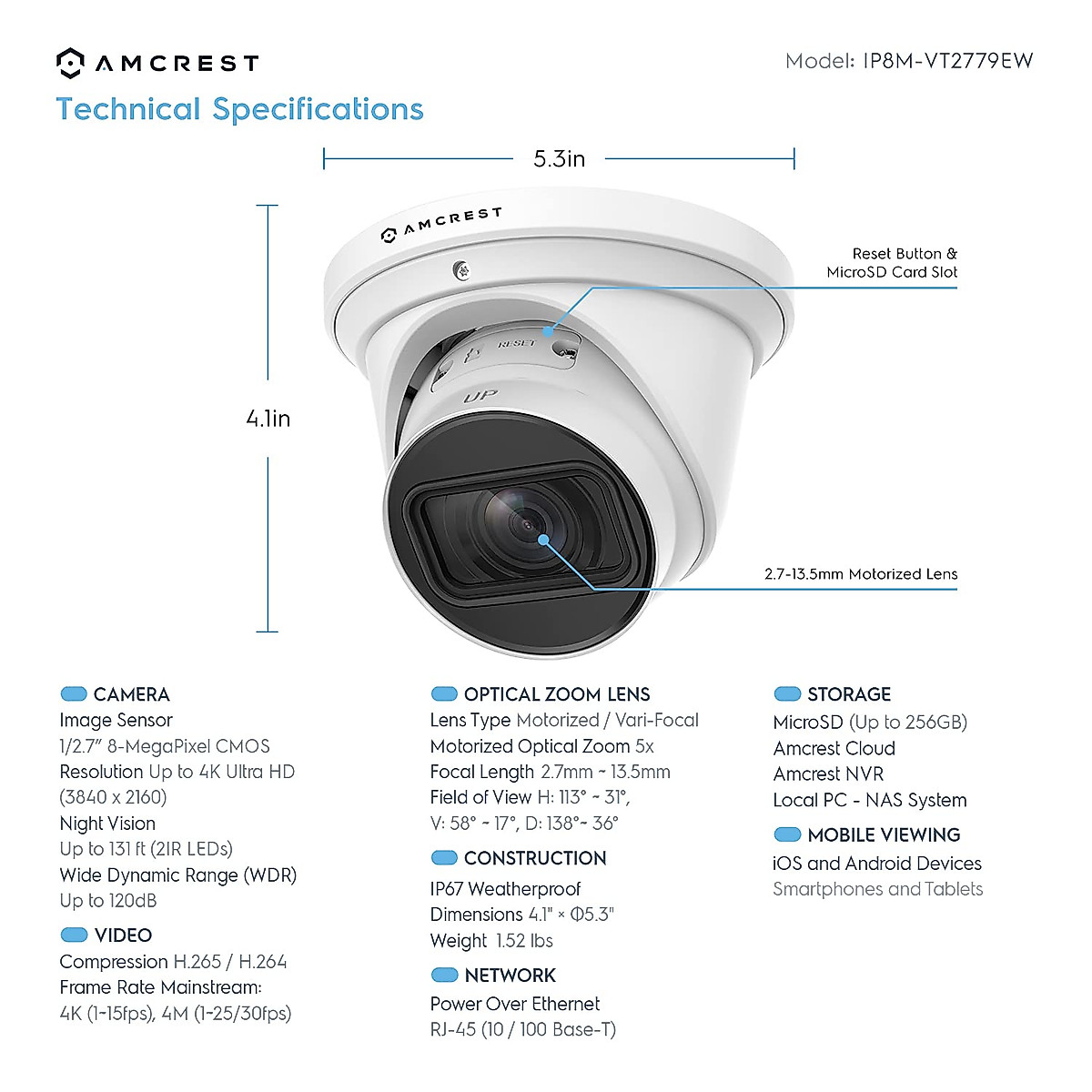 AMCREST

Model: IP8M-VT2779EW

Technical Specifications

5.3in

4.1in

AMCREST

RESET

UP

Reset Button & MicroSD Card Slot

2.7-13.5mm Motorized Lens

CAMERA
Image Sensor
1/2.7" 8-MegaPixel CMOS
Resolution Up to 4K Ultra HD (3840 x 2160)
Night Vision
Up to 131 ft (2IR LEDs)
Wide Dynamic Range (WDR)
Up to 120dB

VIDEO
Compression H.265 / H.264
Frame Rate Mainstream:
4K (1-15fps), 4M (1-25/30fps)

OPTICAL ZOOM LENS
Lens Type Motorized / Vari-Focal
Motorized Optical Zoom 5x
Focal Length 2.7mm ~ 13.5mm
Field of View H: 113° ~ 31°, V: 58° ~ 17°, D: 138°~ 36°

CONSTRUCTION
IP67 Weatherproof
Dimensions 4.1" × Φ5.3"
Weight 1.52 lbs

NETWORK
Power Over Ethernet
RJ-45 (10 / 100 Base-T)

STORAGE
MicroSD (Up to 256GB)
Amcrest Cloud
Amcrest NVR
Local PC - NAS System

MOBILE VIEWING
iOS and Android Devices
Smartphones and Tablets