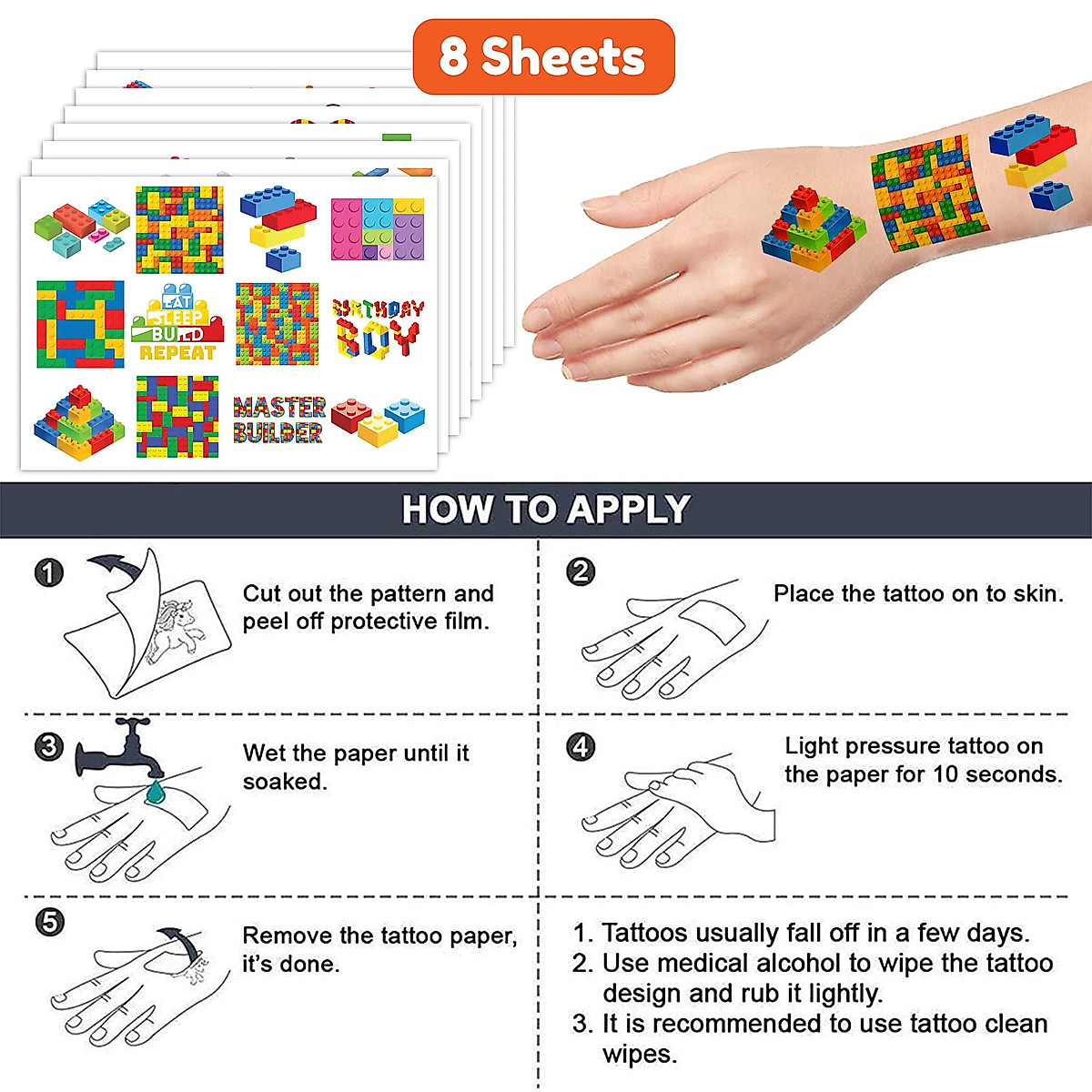 8 Sheets

EAT
SLEEP
BUILD
REPEAT

BIRTHDAY
BOY

MASTER
BUILDER

HOW TO APPLY

1 Cut out the pattern and peel off protective film.

2 Place the tattoo on to skin.

3 Wet the paper until it soaked.

4 Light pressure tattoo on the paper for 10 seconds.

5 Remove the tattoo paper, it's done.

1. Tattoos usually fall off in a few days.
2. Use medical alcohol to wipe the tattoo design and rub it lightly.
3. It is recommended to use tattoo clean wipes.