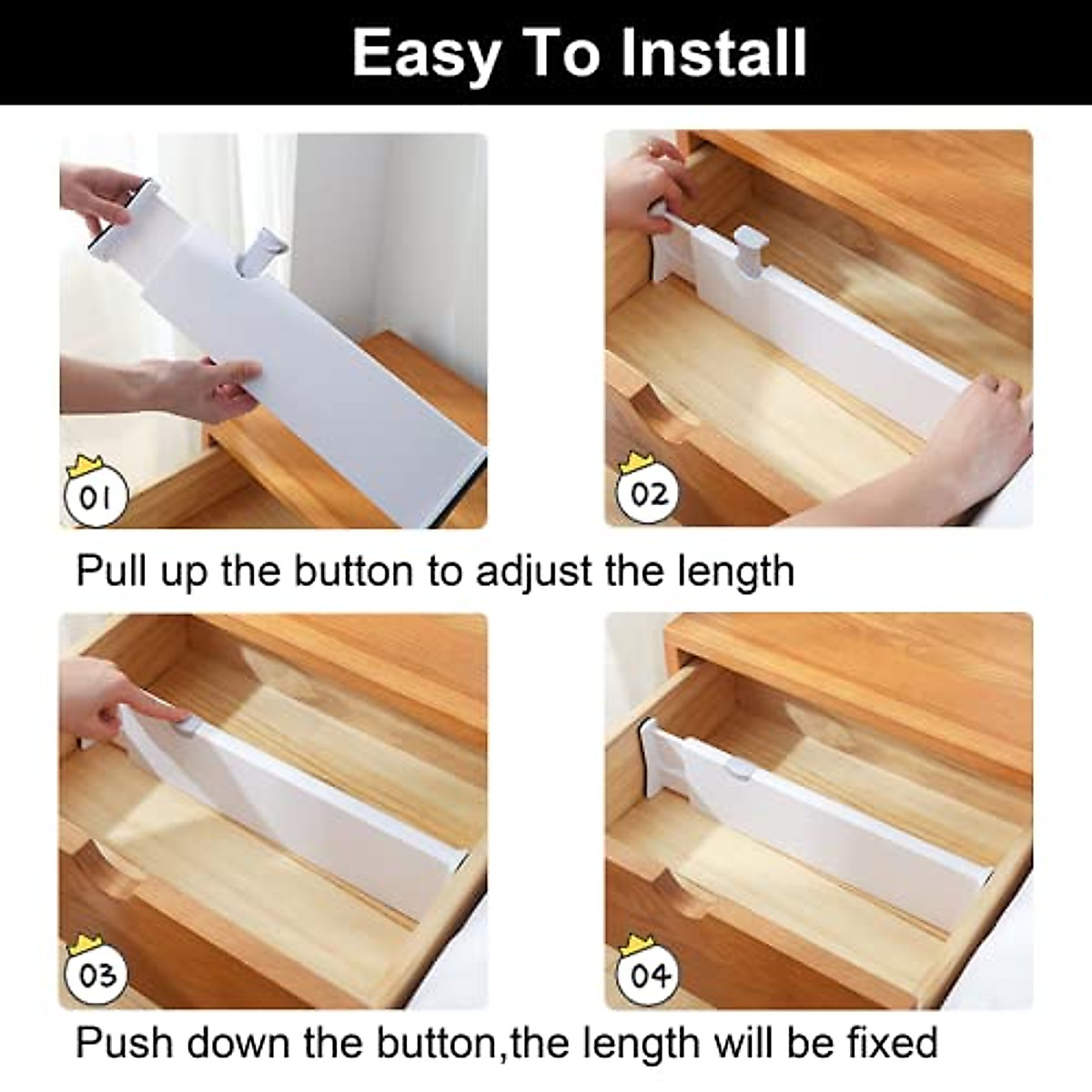 Easy To Install

01

02

Pull up the button to adjust the length

03

04

Push down the button,the length will be fixed