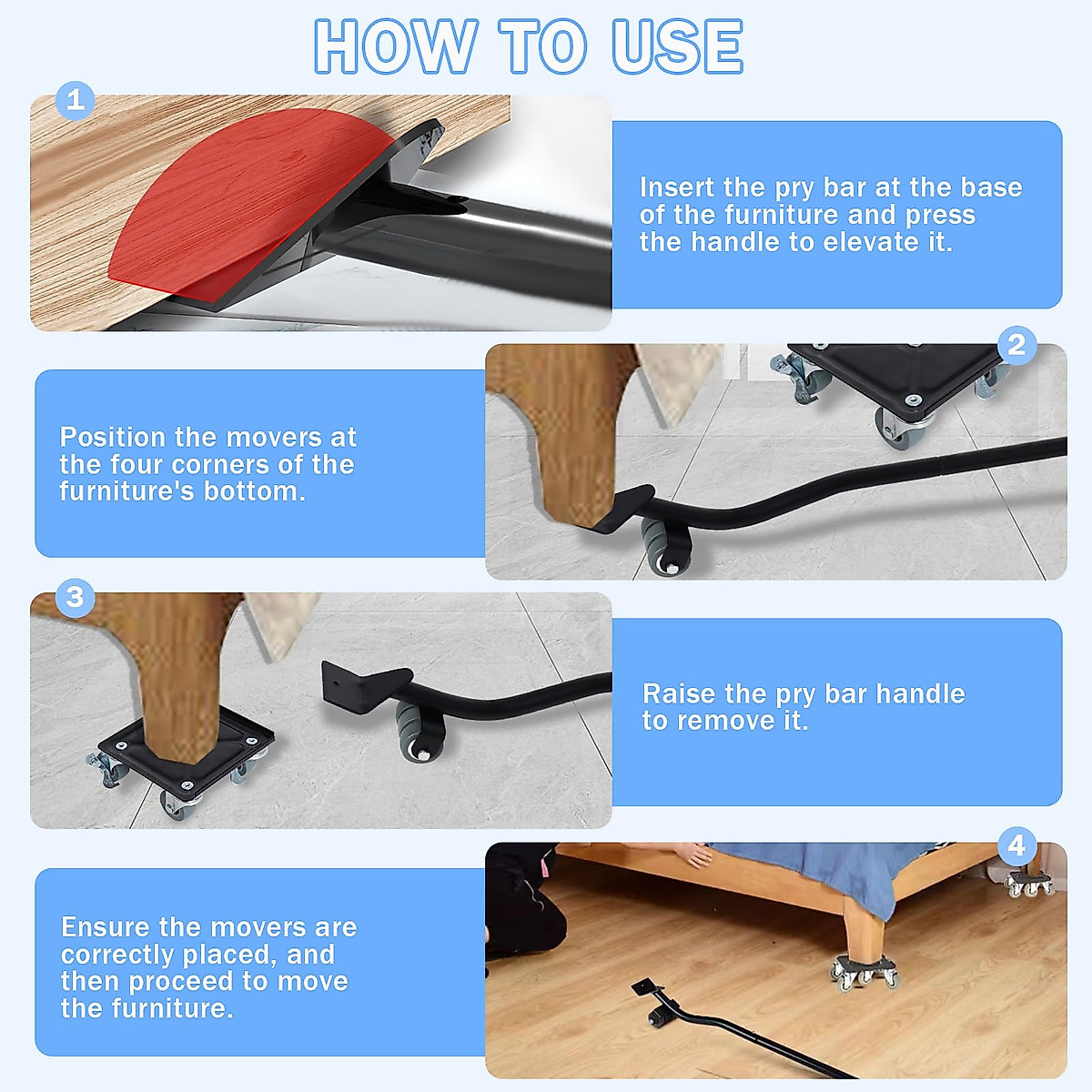 HOW TO USE

1

Insert the pry bar at the base of the furniture and press the handle to elevate it.

2

Position the movers at the four corners of the furniture's bottom.

3

Raise the pry bar handle to remove it.

4

Ensure the movers are correctly placed, and then proceed to move the furniture.