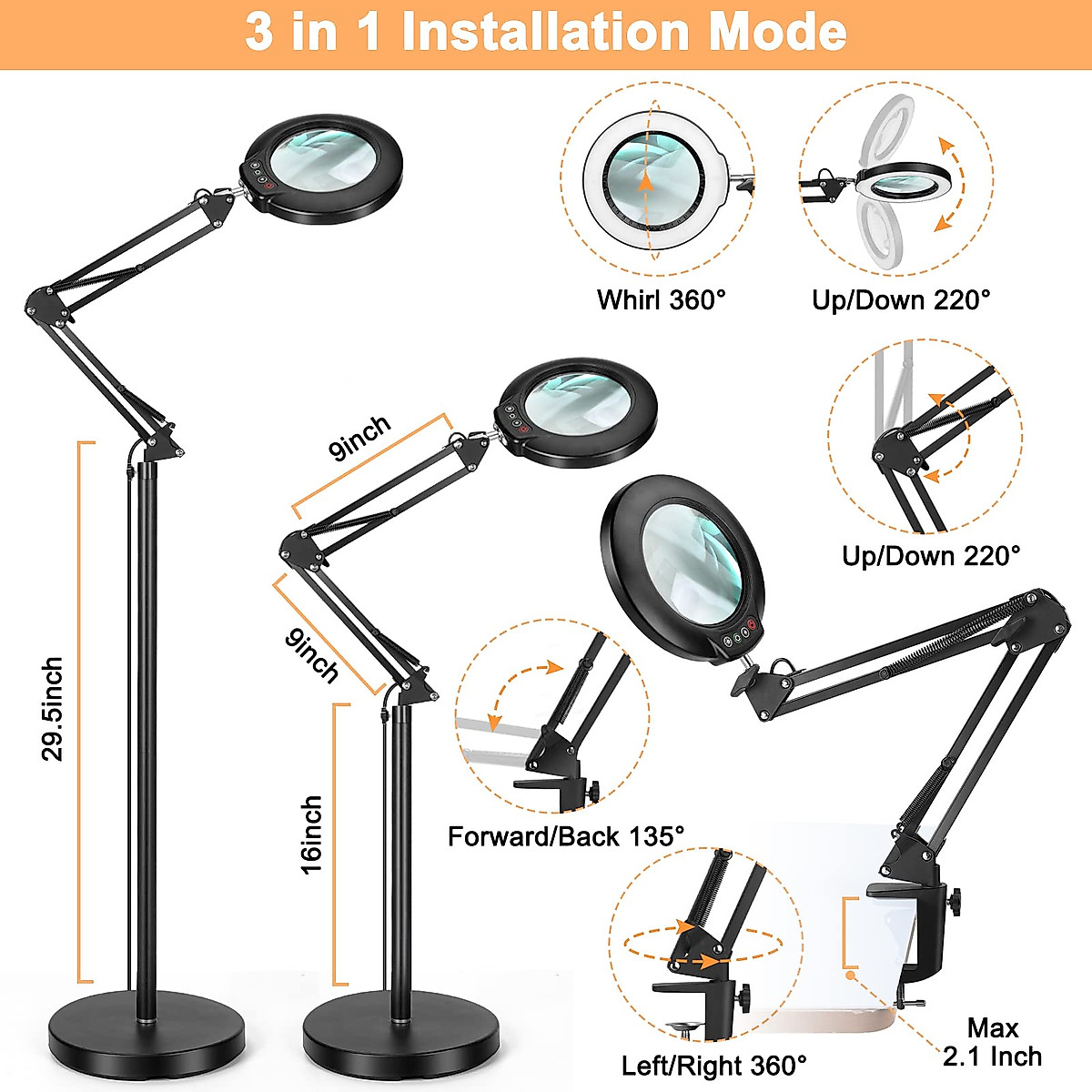 3 in 1 Installation Mode

Whirl 360°

Up/Down 220°

Up/Down 220°

9inch

9inch

29.5inch

16inch

Forward/Back 135°

Left/Right 360°

Max 2.1 Inch