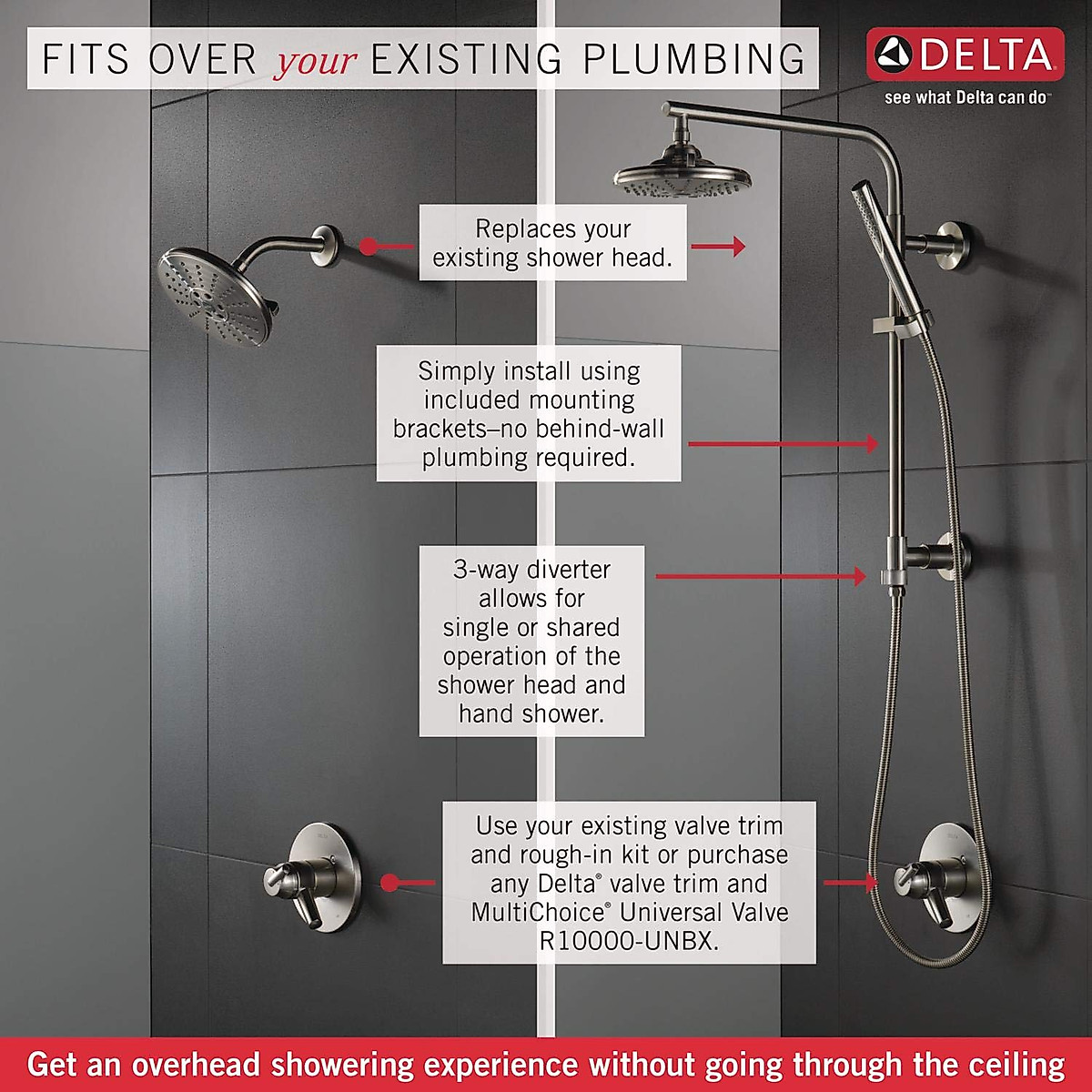 FITS OVER your EXISTING PLUMBING

DELTA
see what Delta can do™

Replaces your existing shower head.

Simply install using included mounting brackets–no behind-wall plumbing required.

3-way diverter allows for single or shared operation of the shower head and hand shower.

Use your existing valve trim and rough-in kit or purchase any Delta® valve trim and MultiChoice® Universal Valve R10000-UNBX.

Get an overhead showering experience without going through the ceiling