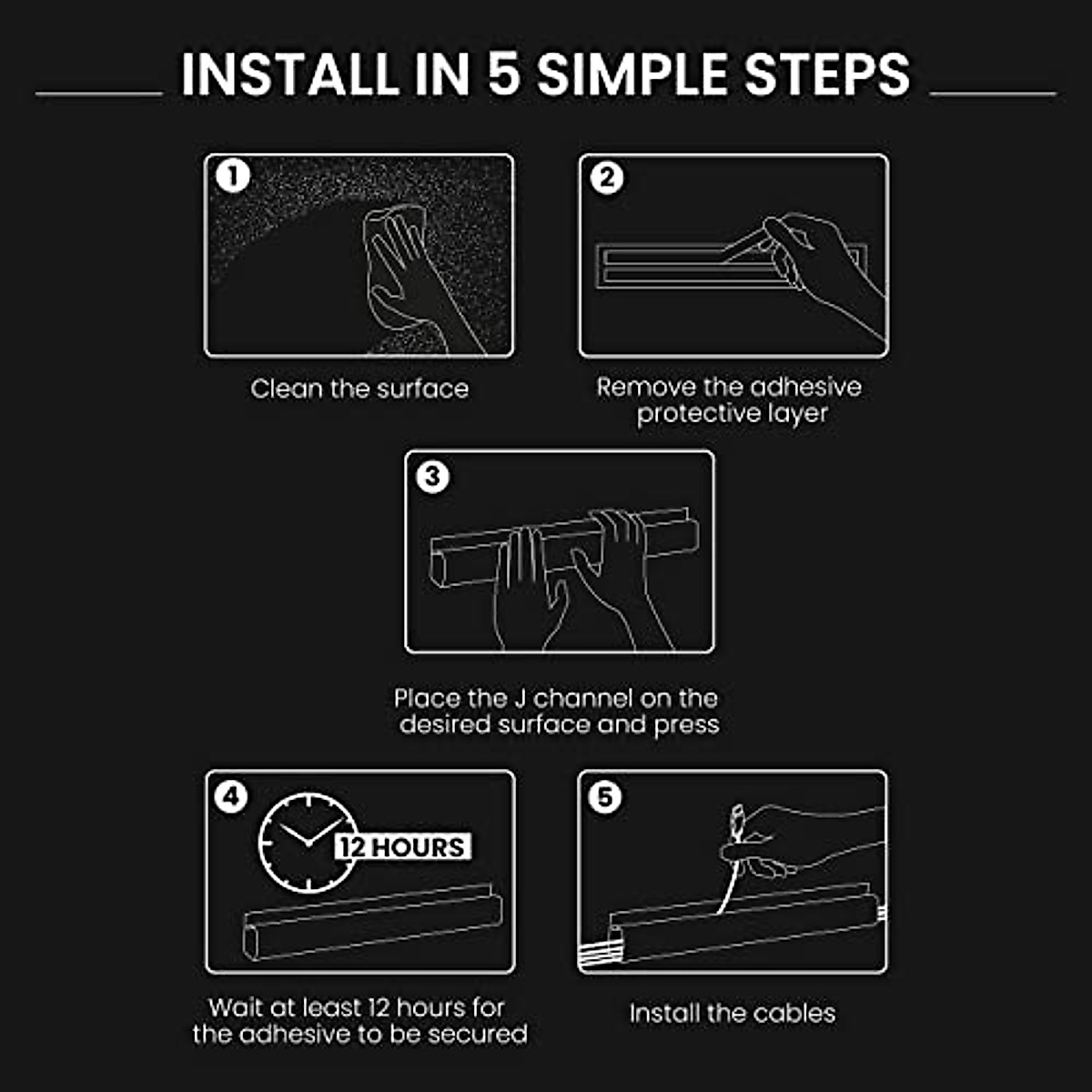 INSTALL IN 5 SIMPLE STEPS

1

Clean the surface

2

Remove the adhesive protective layer

3

Place the J channel on the desired surface and press

4

12 HOURS

Wait at least 12 hours for the adhesive to be secured

5

Install the cables