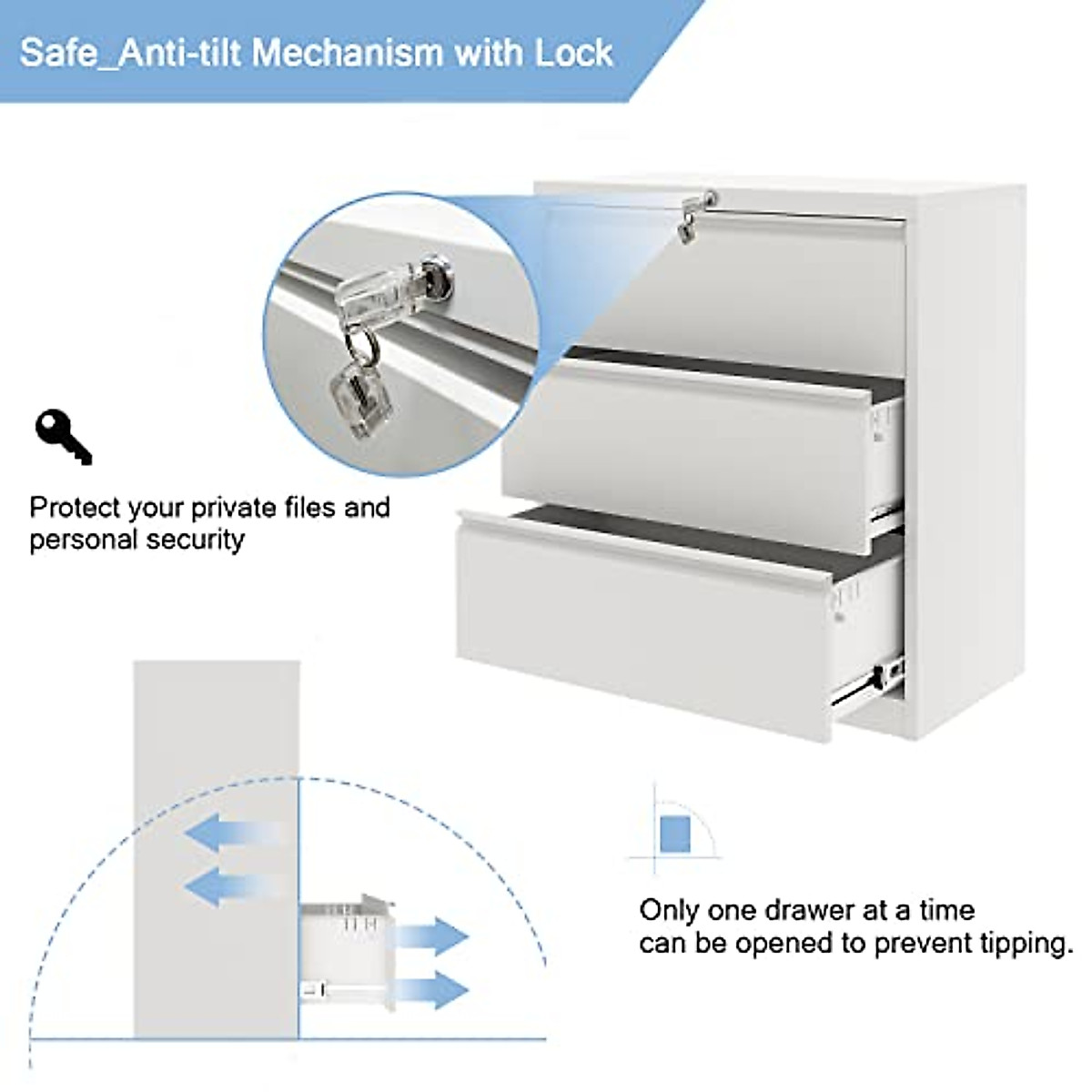 Safe_Anti-tilt Mechanism with Lock

Protect your private files and personal security

Only one drawer at a time can be opened to prevent tipping.