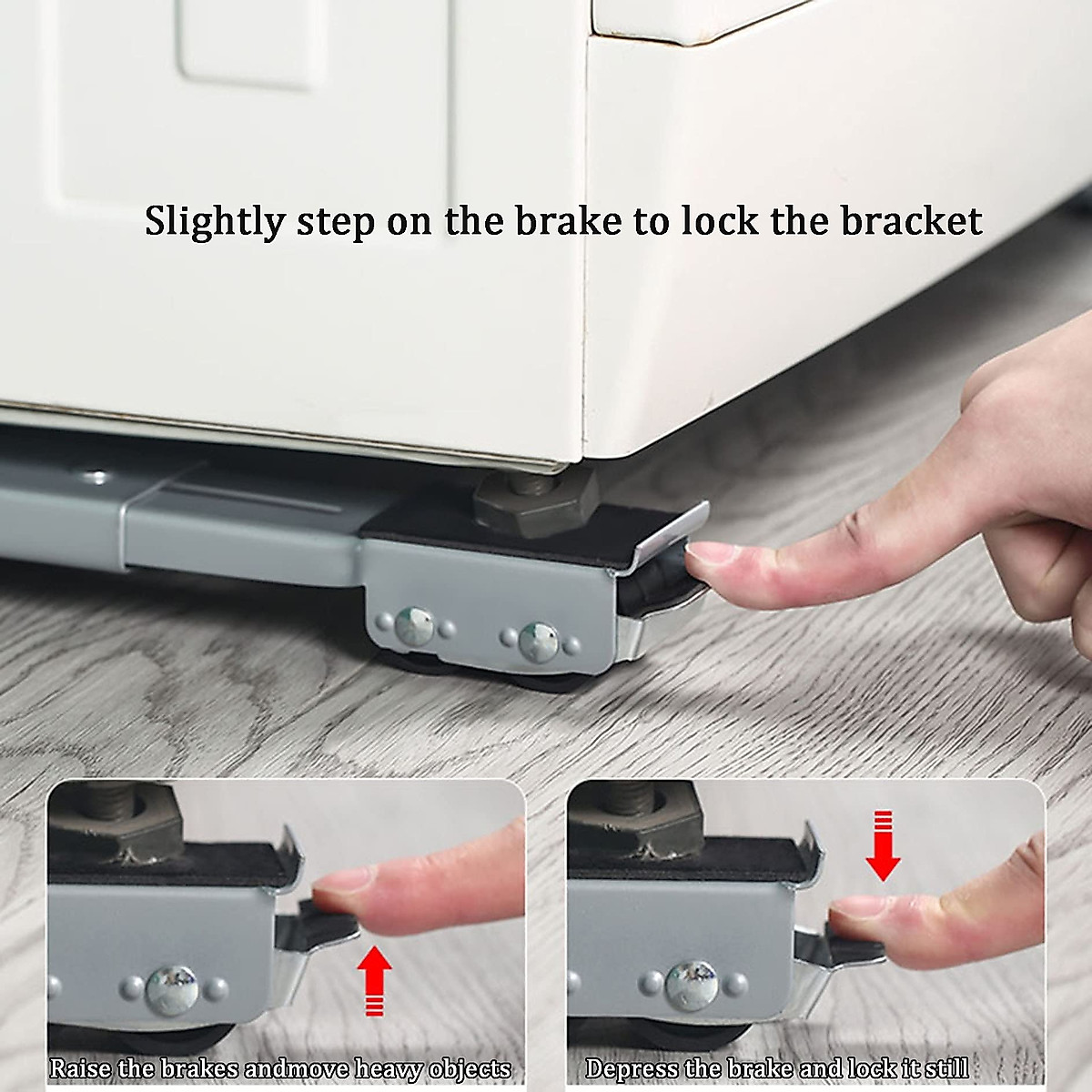 Slightly step on the brake to lock the bracket

Raise the brakes andmove heavy objects

Depress the brake and lock it still