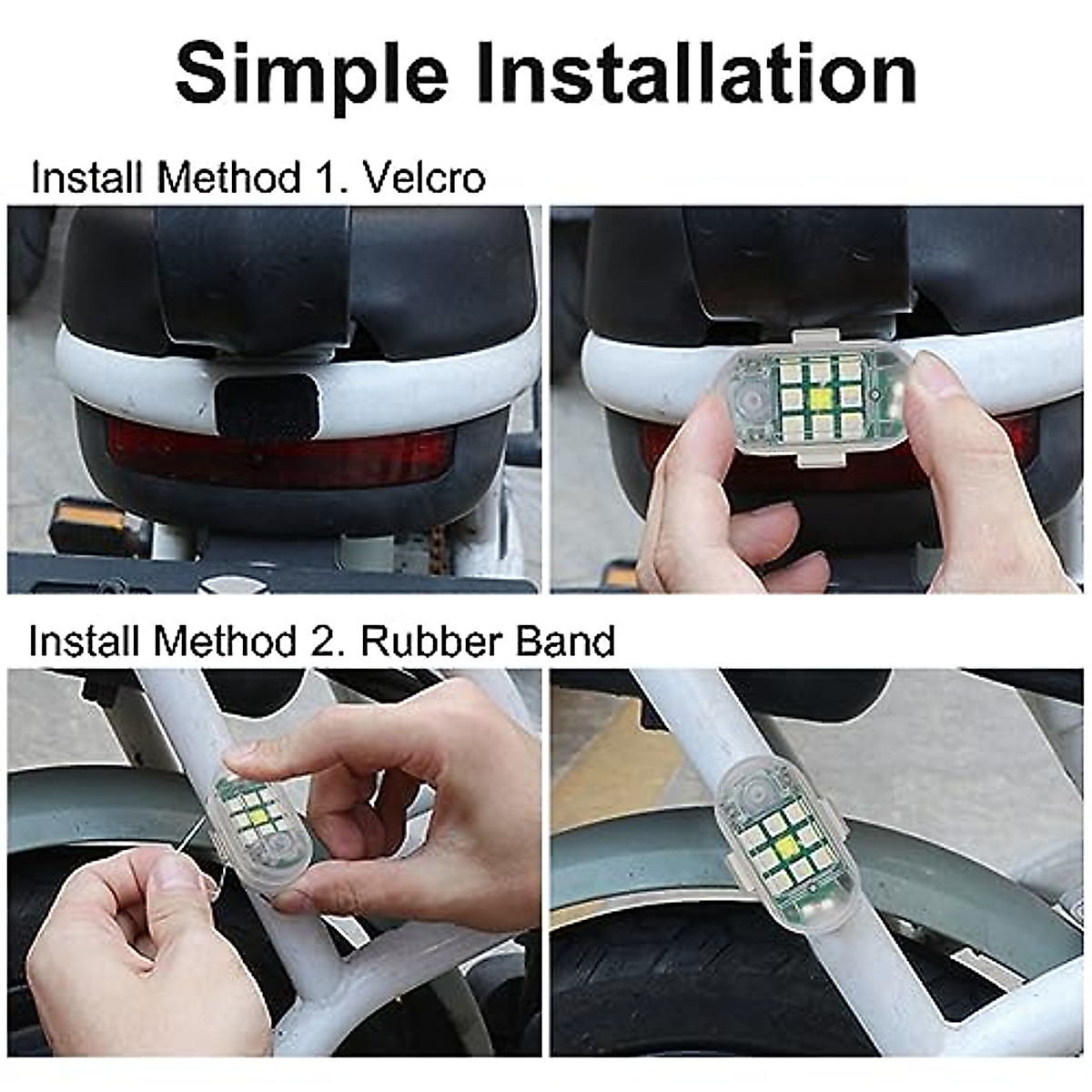 Simple Installation

Install Method 1. Velcro

Install Method 2. Rubber Band