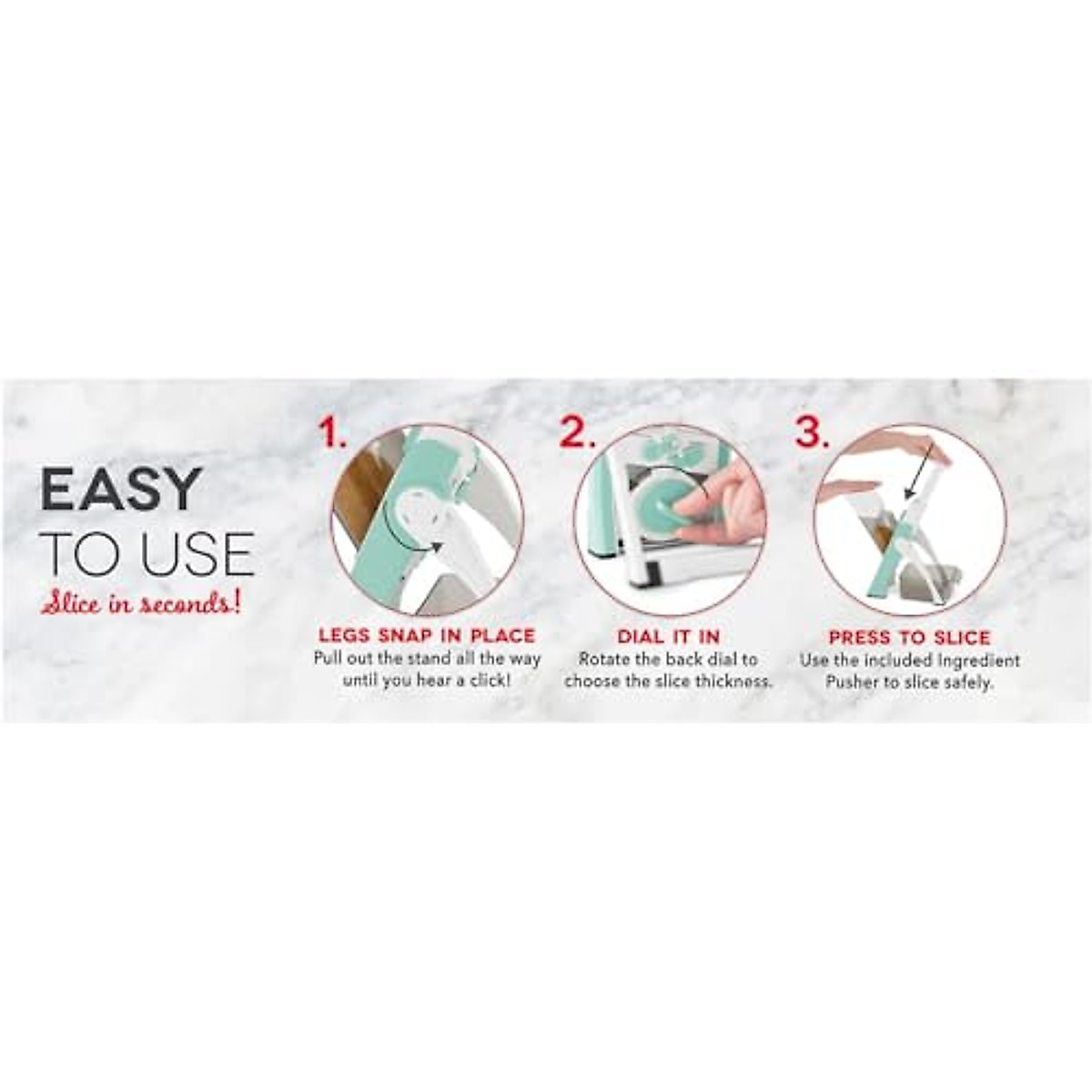 EASY TO USE
Slice in seconds!

1.
LEGS SNAP IN PLACE
Pull out the stand all the way until you hear a click!

2.
DIAL IT IN
Rotate the back dial to choose the slice thickness.

3.
PRESS TO SLICE
Use the included Ingredient Pusher to slice safely.