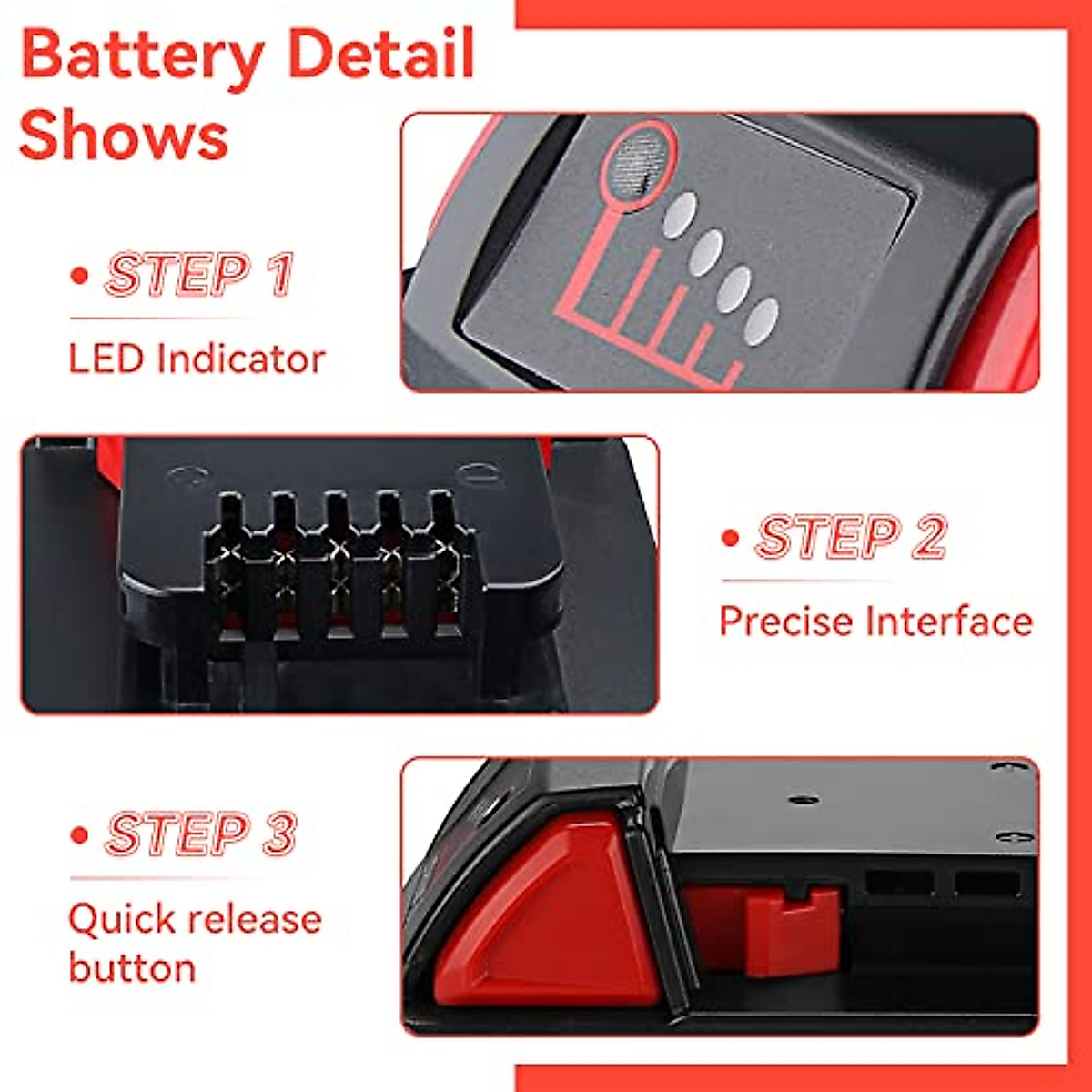 Battery Detail Shows

• STEP 1

LED Indicator

• STEP 2

Precise Interface

• STEP 3

Quick release button