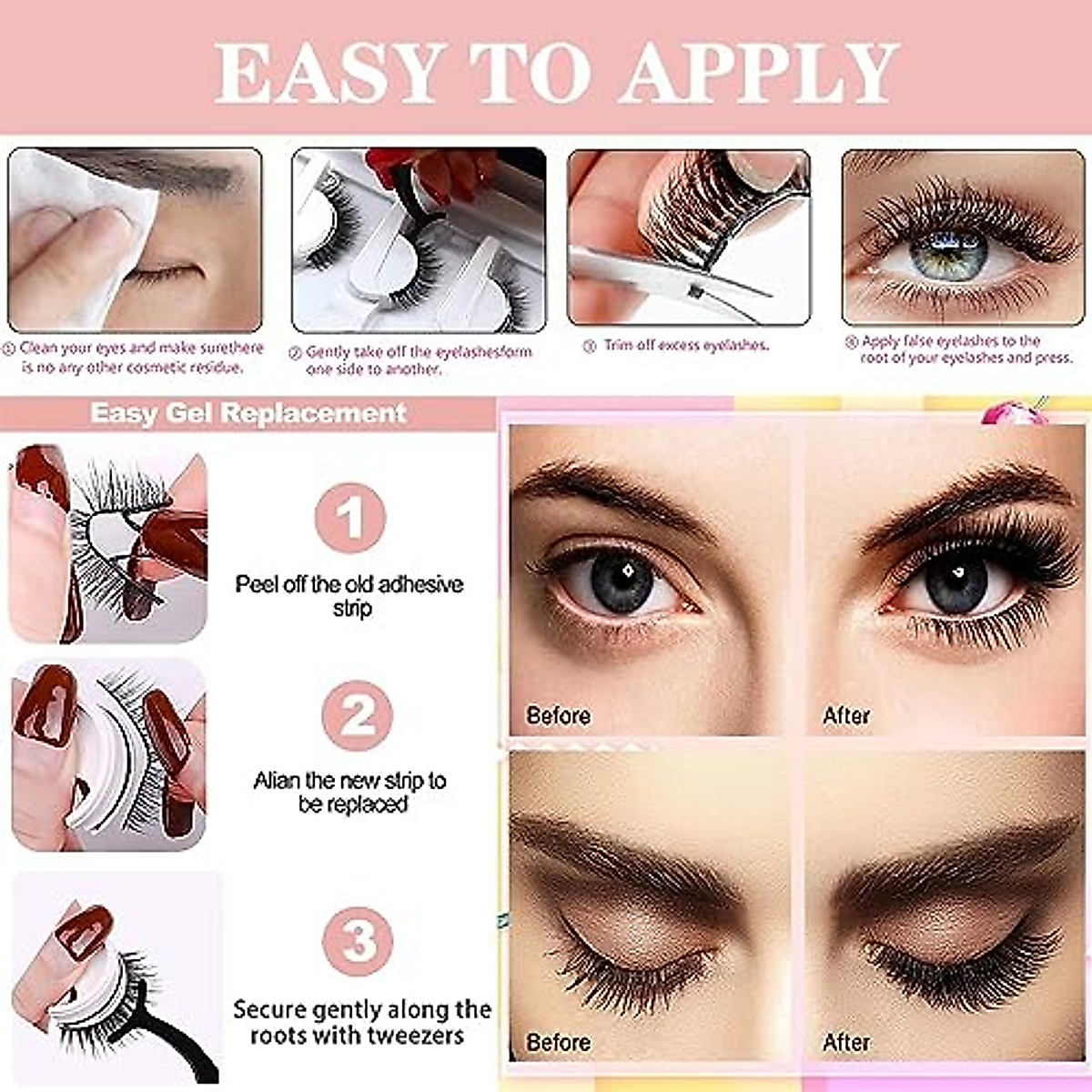 EASY TO APPLY

① Clean your eyes and make surethere is no any other cosmetic residue.

② Gently take off the eyelashesform one side to another.

③ Trim off excess eyelashes.

④ Apply false eyelashes to the root of your eyelashes and press.

Easy Gel Replacement

1
Peel off the old adhesive strip

2
Alian the new strip to be replaced

3
Secure gently along the roots with tweezers

Before

After

Before

After