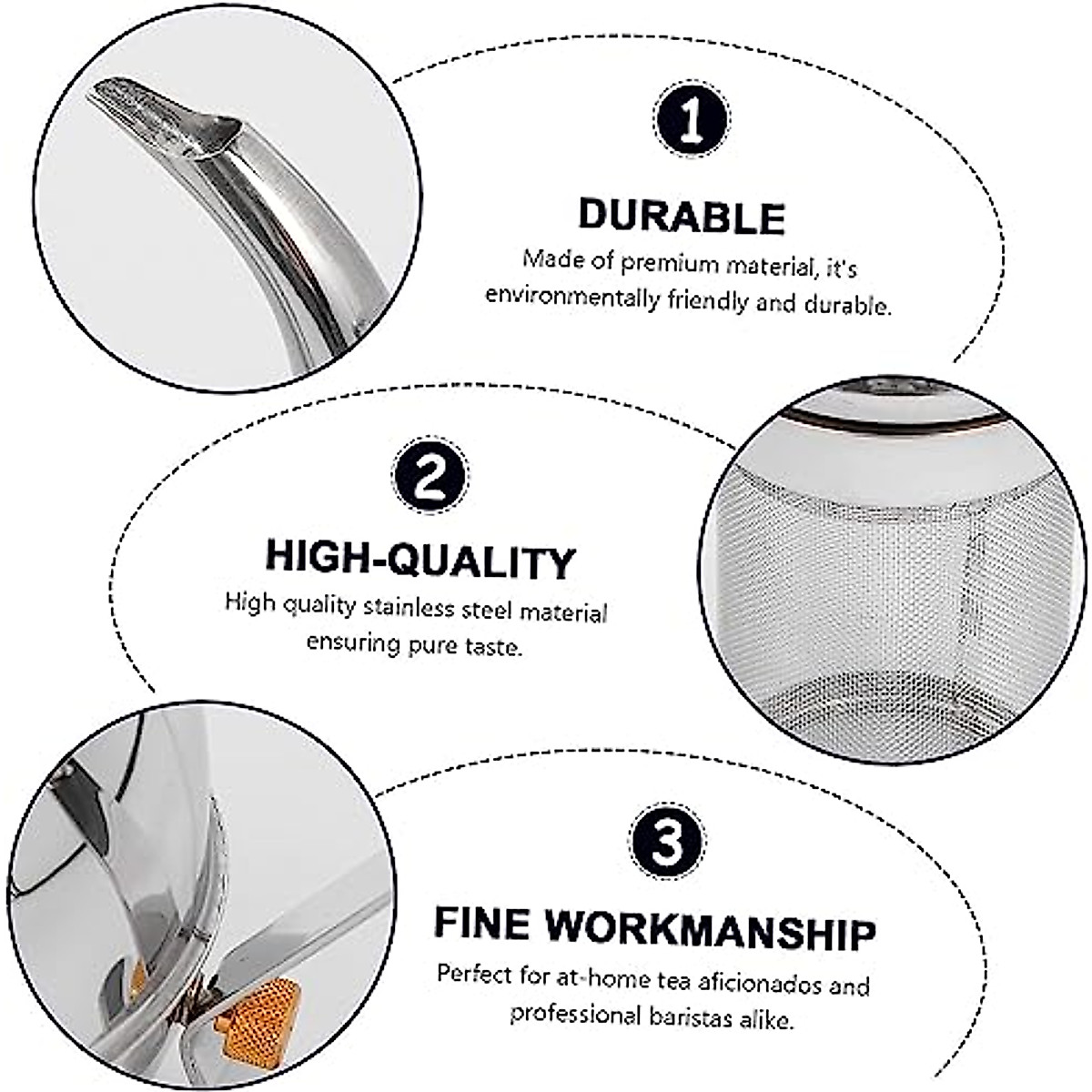 1

DURABLE

Made of premium material, it's environmentally friendly and durable.

2

HIGH-QUALITY

High quality stainless steel material ensuring pure taste.

3

FINE WORKMANSHIP

Perfect for at-home tea aficionados and professional baristas alike.