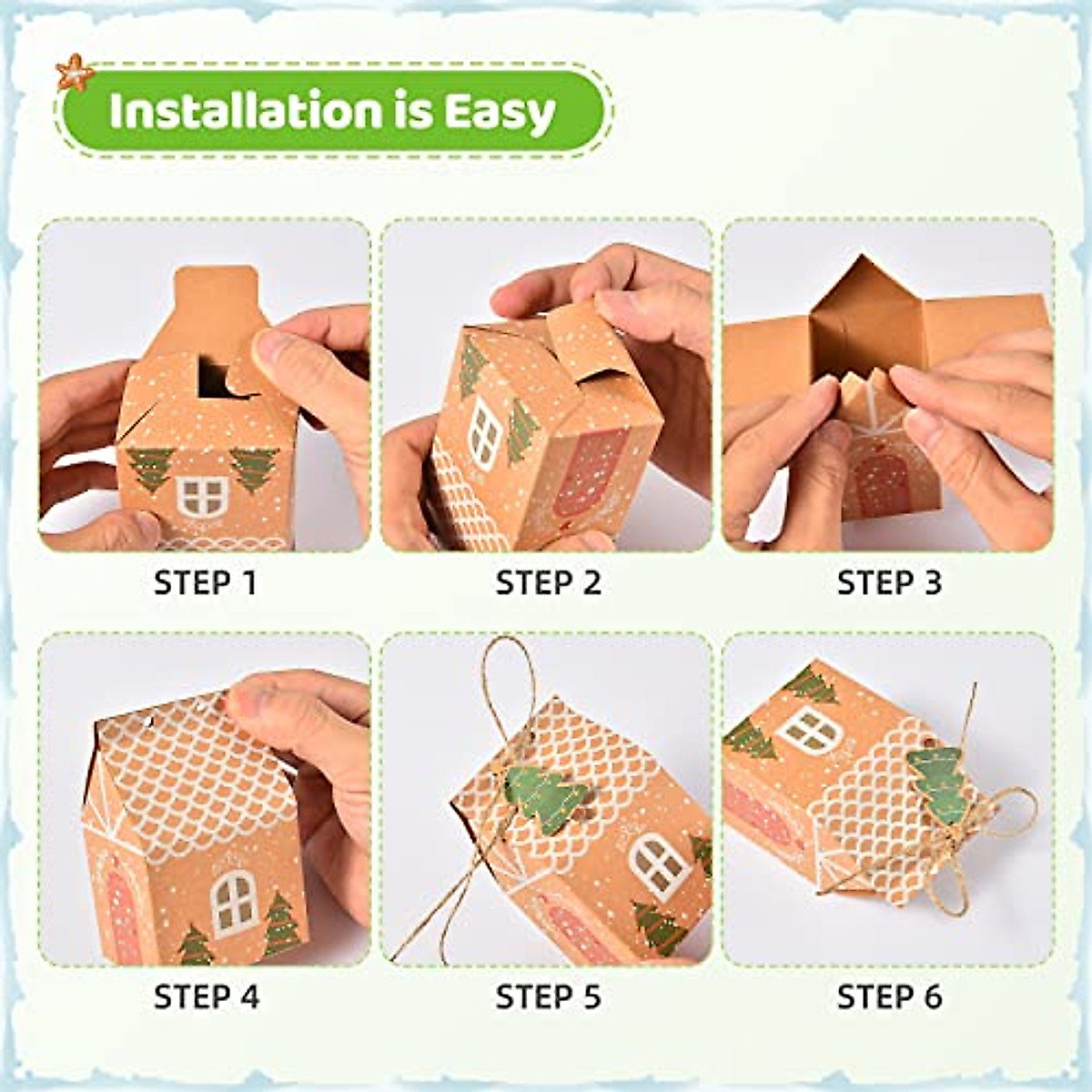 Installation is Easy

STEP 1

STEP 2

STEP 3

STEP 4

STEP 5

STEP 6