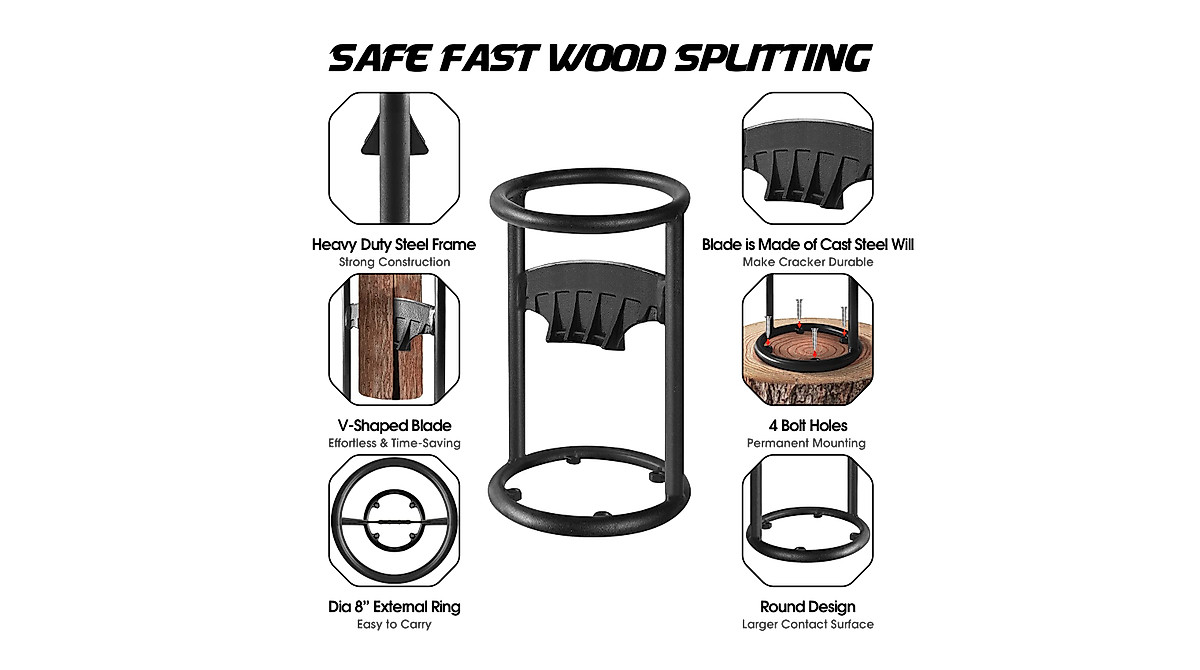 SAFE FAST WOOD SPLITTING

Heavy Duty Steel Frame
Strong Construction

V-Shaped Blade
Effortless & Time-Saving

Dia 8" External Ring
Easy to Carry

Blade is Made of Cast Steel Will
Make Cracker Durable

4 Bolt Holes
Permanent Mounting

Round Design
Larger Contact Surface