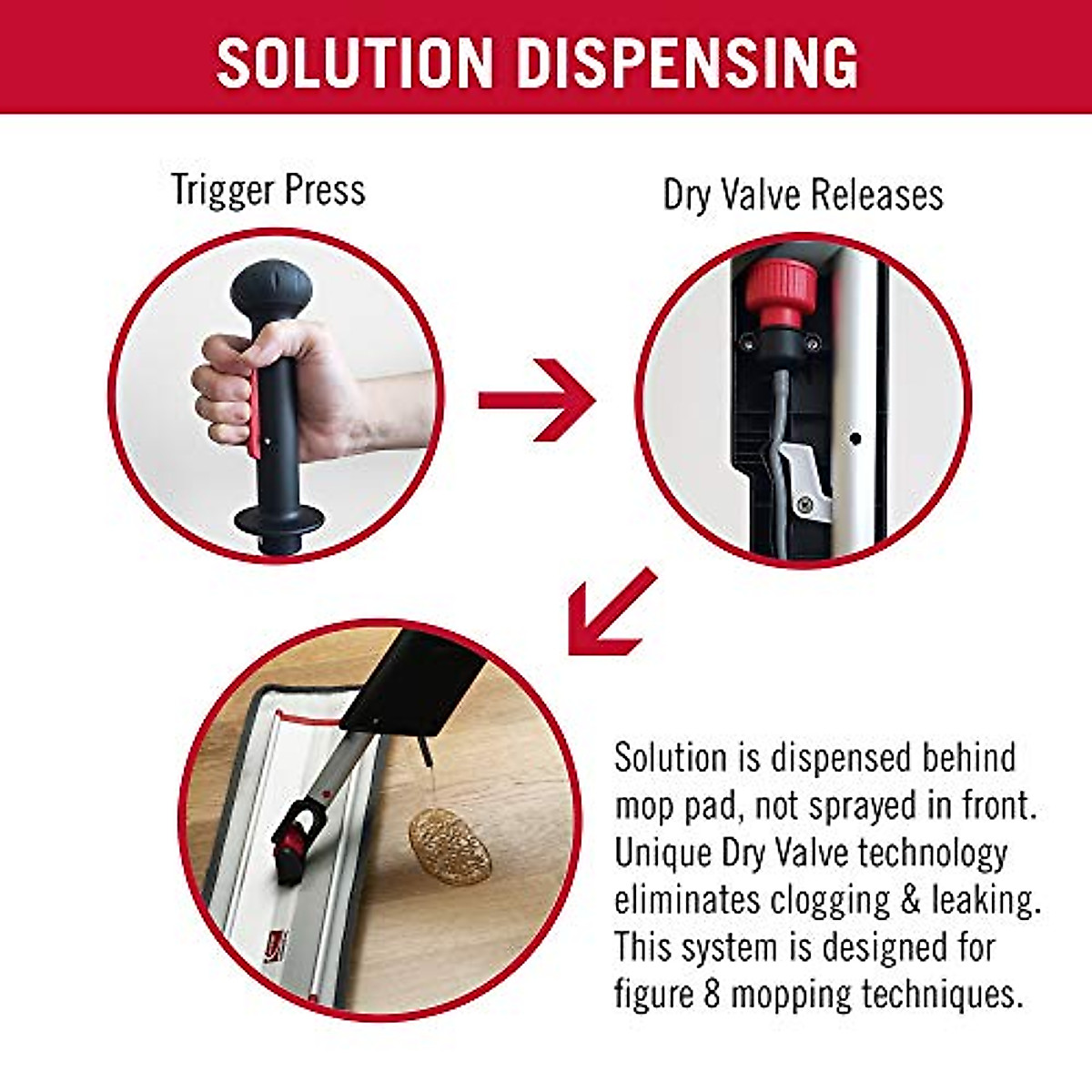 SOLUTION DISPENSING

Trigger Press

Dry Valve Releases

Solution is dispensed behind mop pad, not sprayed in front. Unique Dry Valve technology eliminates clogging & leaking. This system is designed for figure 8 mopping techniques.