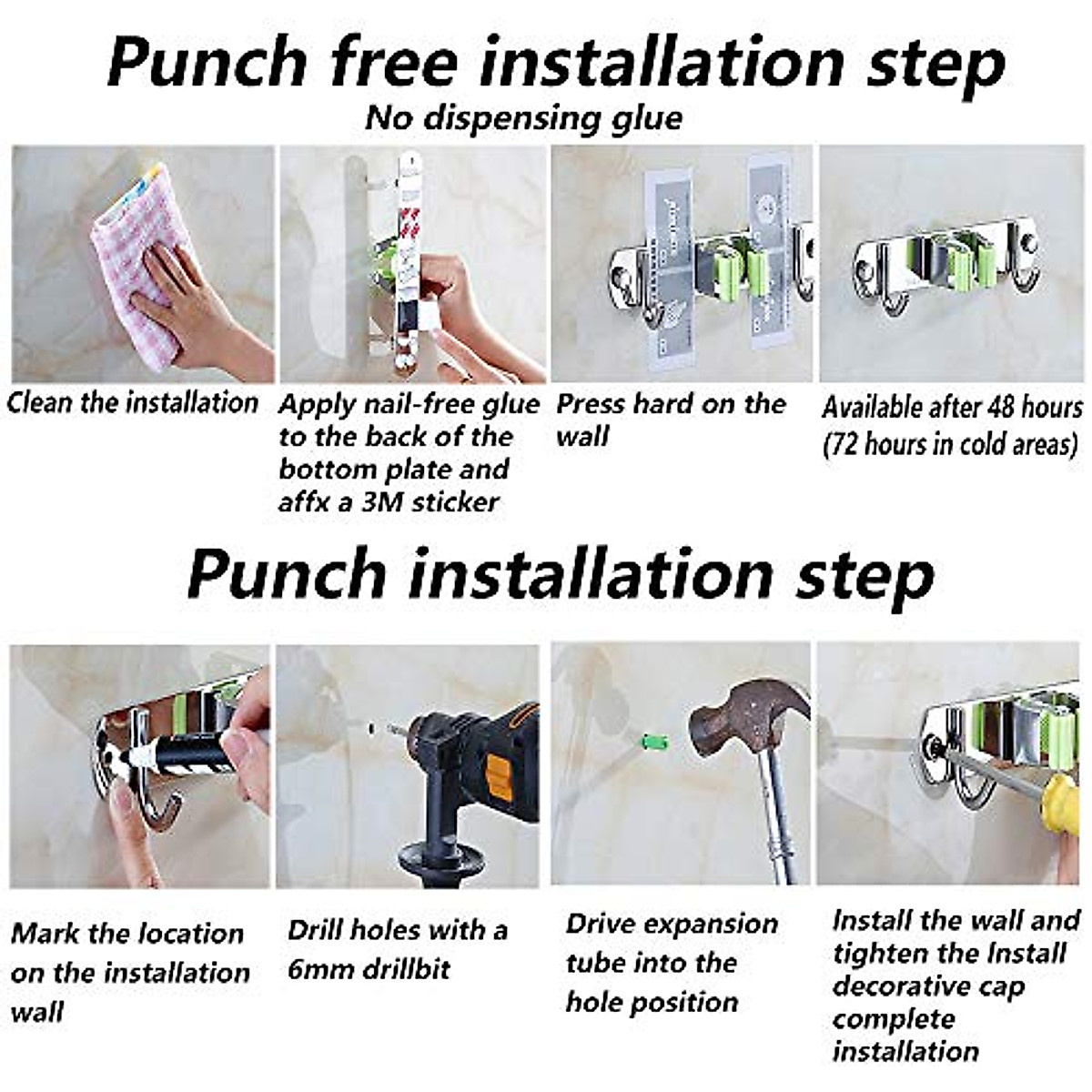 Punch free installation step
No dispensing glue

Clean the installation

Apply nail-free glue to the back of the bottom plate and affx a 3M sticker

Press hard on the wall

Available after 48 hours (72 hours in cold areas)

Punch installation step

Mark the location on the installation wall

Drill holes with a 6mm drillbit

Drive expansion tube into the hole position

Install the wall and tighten the Install decorative cap complete installation