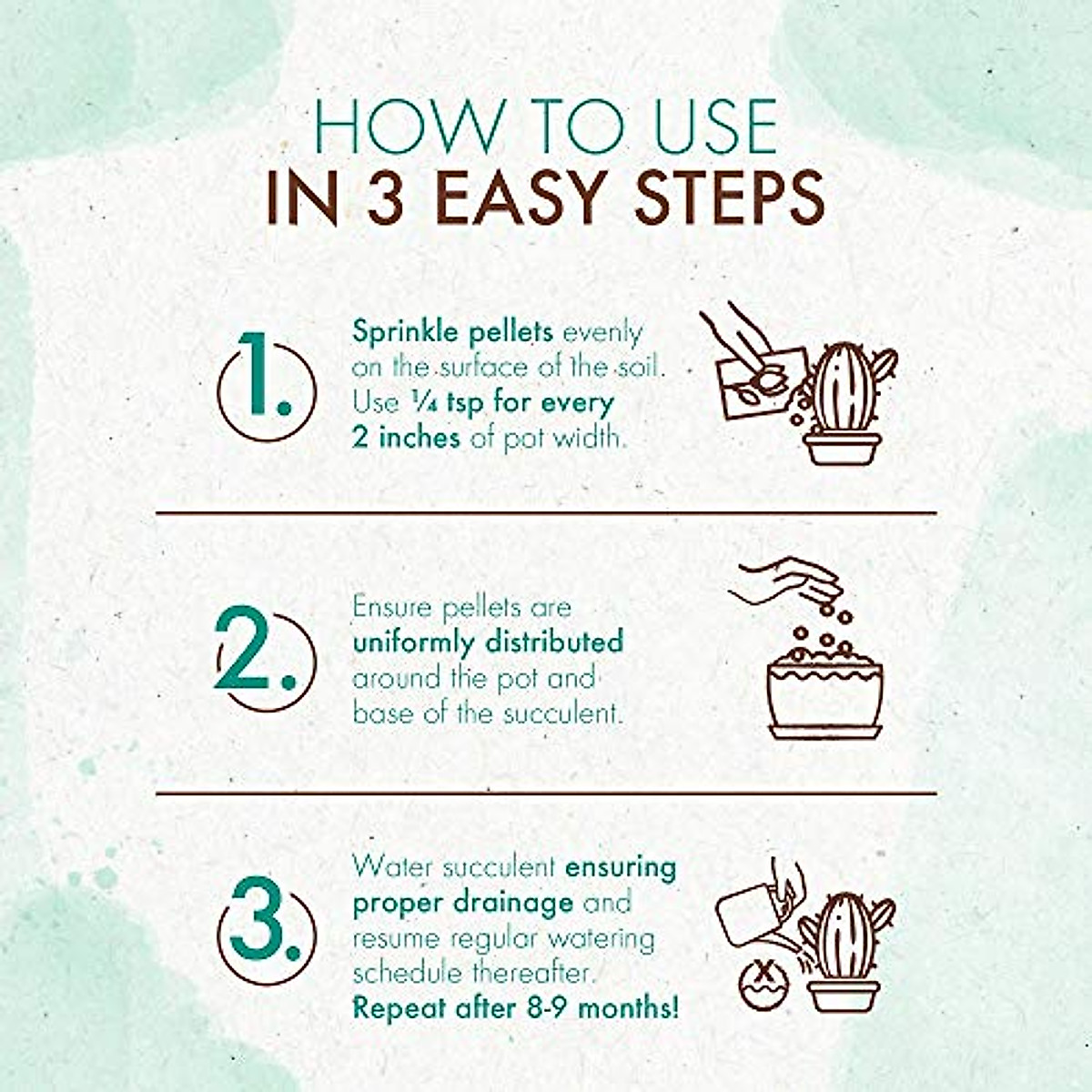 HOW TO USE
IN 3 EASY STEPS

1.

Sprinkle pellets evenly on the surface of the soil. Use ¼ tsp for every 2 inches of pot width.

2.

Ensure pellets are uniformly distributed around the pot and base of the succulent.

3.

Water succulent ensuring proper drainage and resume regular watering schedule thereafter. Repeat after 8-9 months!