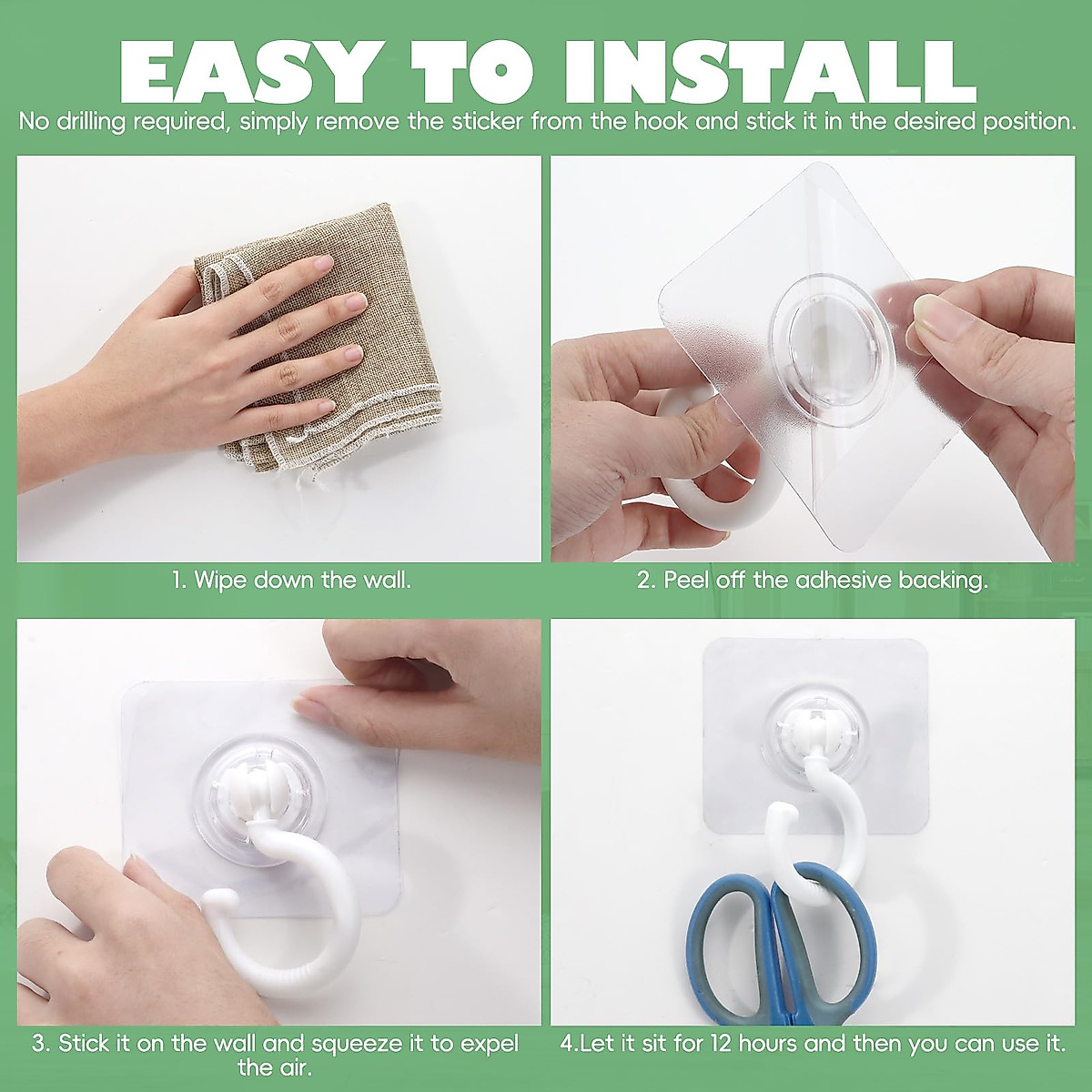 EASY TO INSTALL

No drilling required, simply remove the sticker from the hook and stick it in the desired position.

1. Wipe down the wall.

2. Peel off the adhesive backing.

3. Stick it on the wall and squeeze it to expel the air.

4.Let it sit for 12 hours and then you can use it.