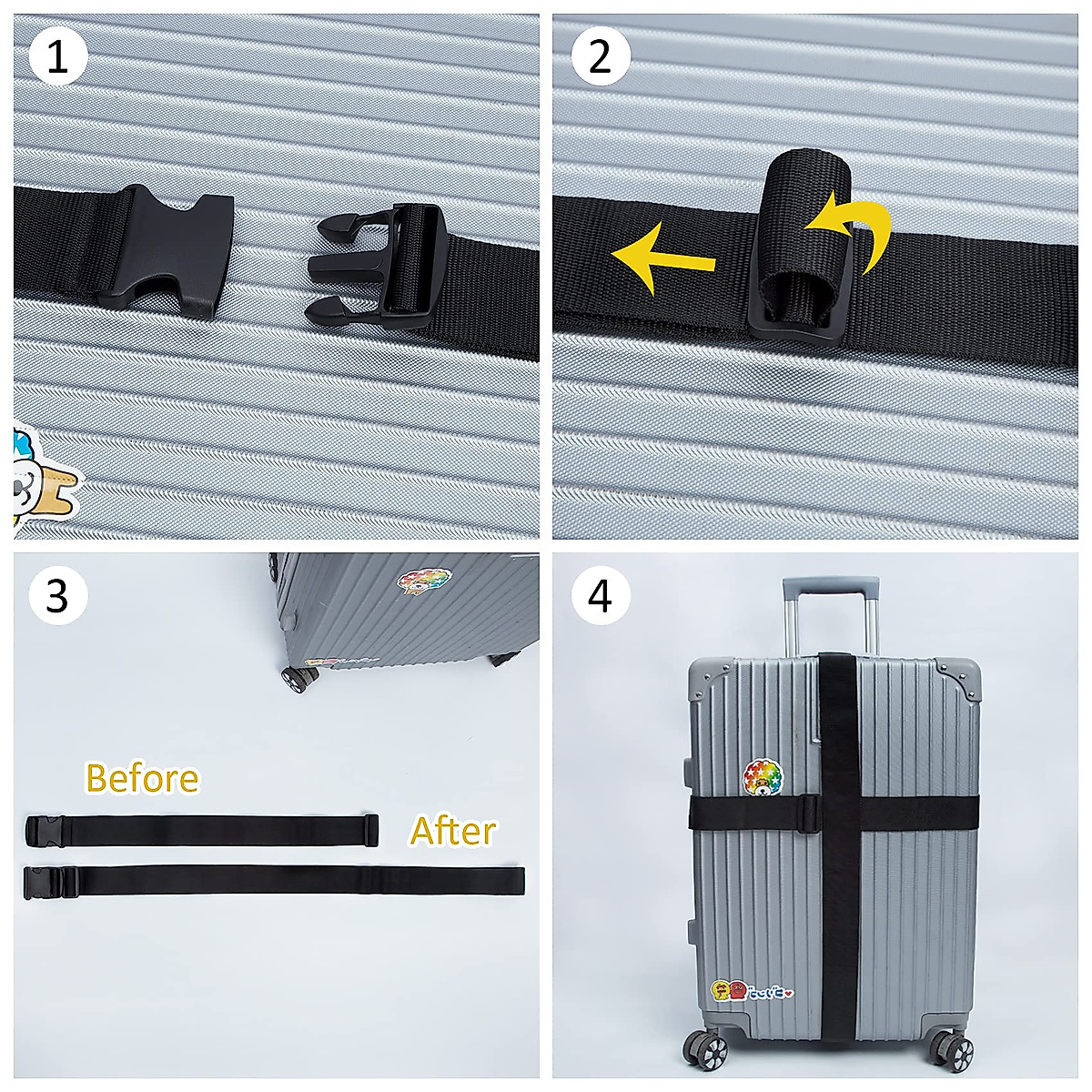 1

2

3

Before

After

4