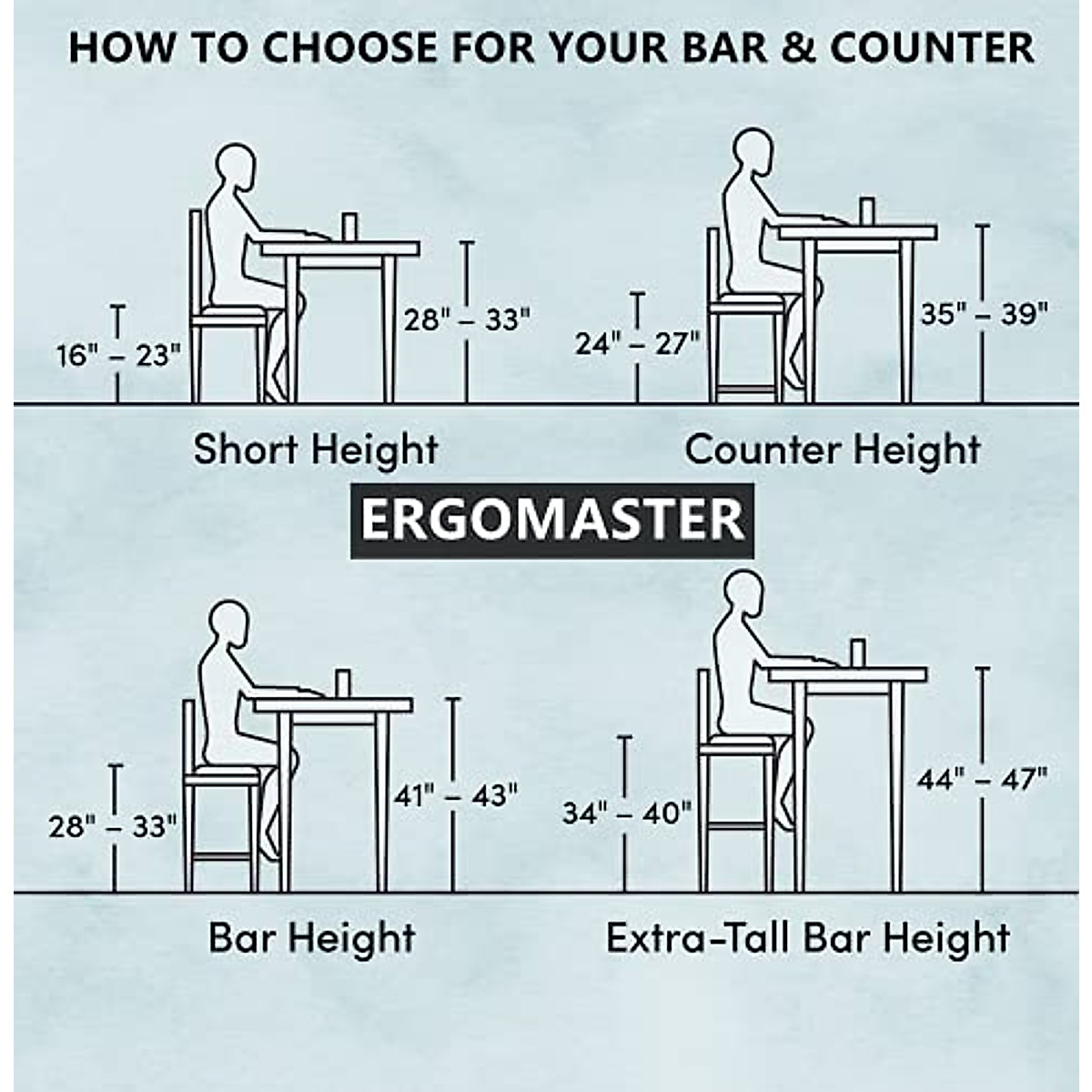 HOW TO CHOOSE FOR YOUR BAR & COUNTER

16" – 23"

28" – 33"

Short Height

24" – 27"

35" – 39"

Counter Height

ERGOMASTER

28" – 33"

41" – 43"

Bar Height

34" – 40"

44" – 47"

Extra-Tall Bar Height