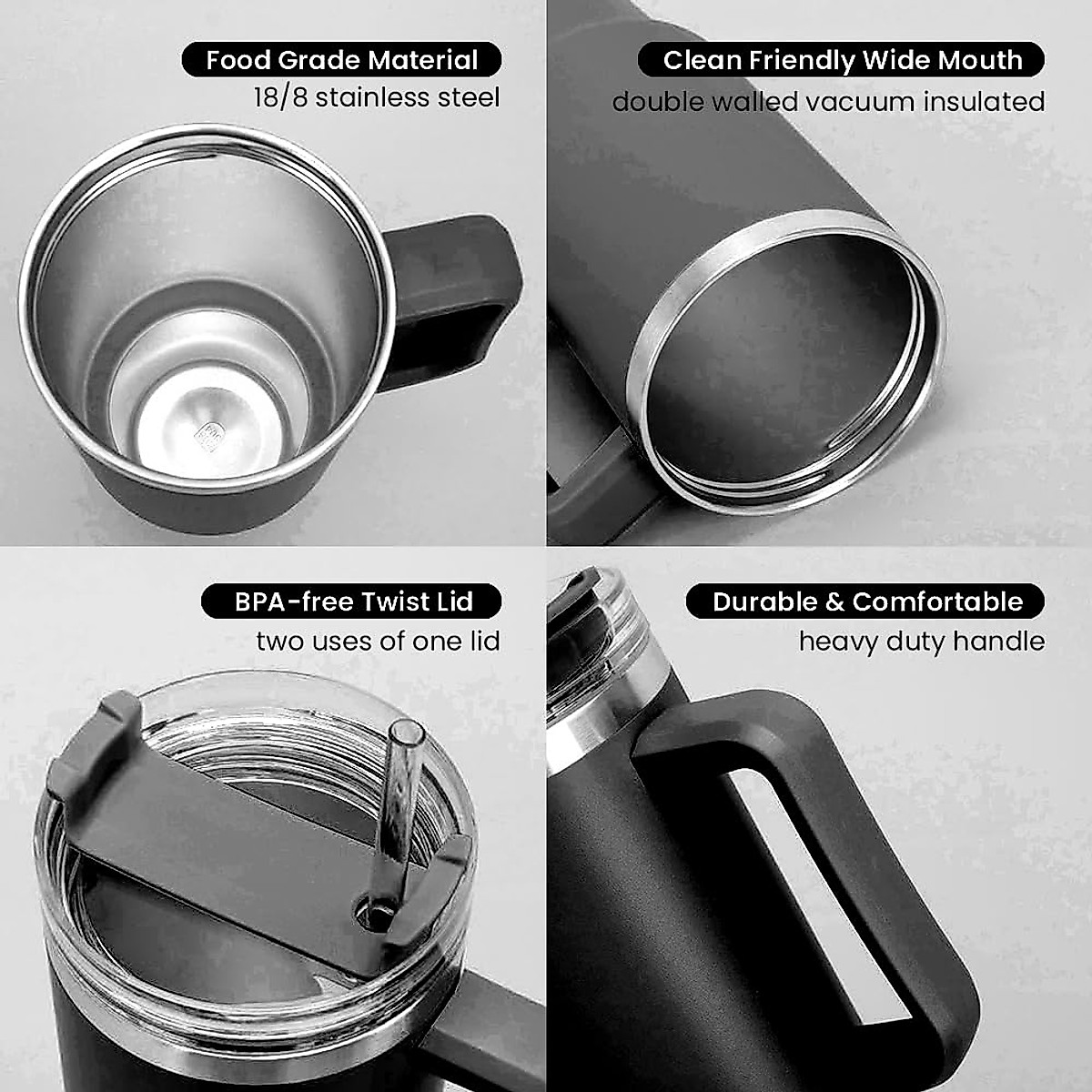 Food Grade Material
18/8 stainless steel

Clean Friendly Wide Mouth
double walled vacuum insulated

BPA-free Twist Lid
two uses of one lid

Durable & Comfortable
heavy duty handle