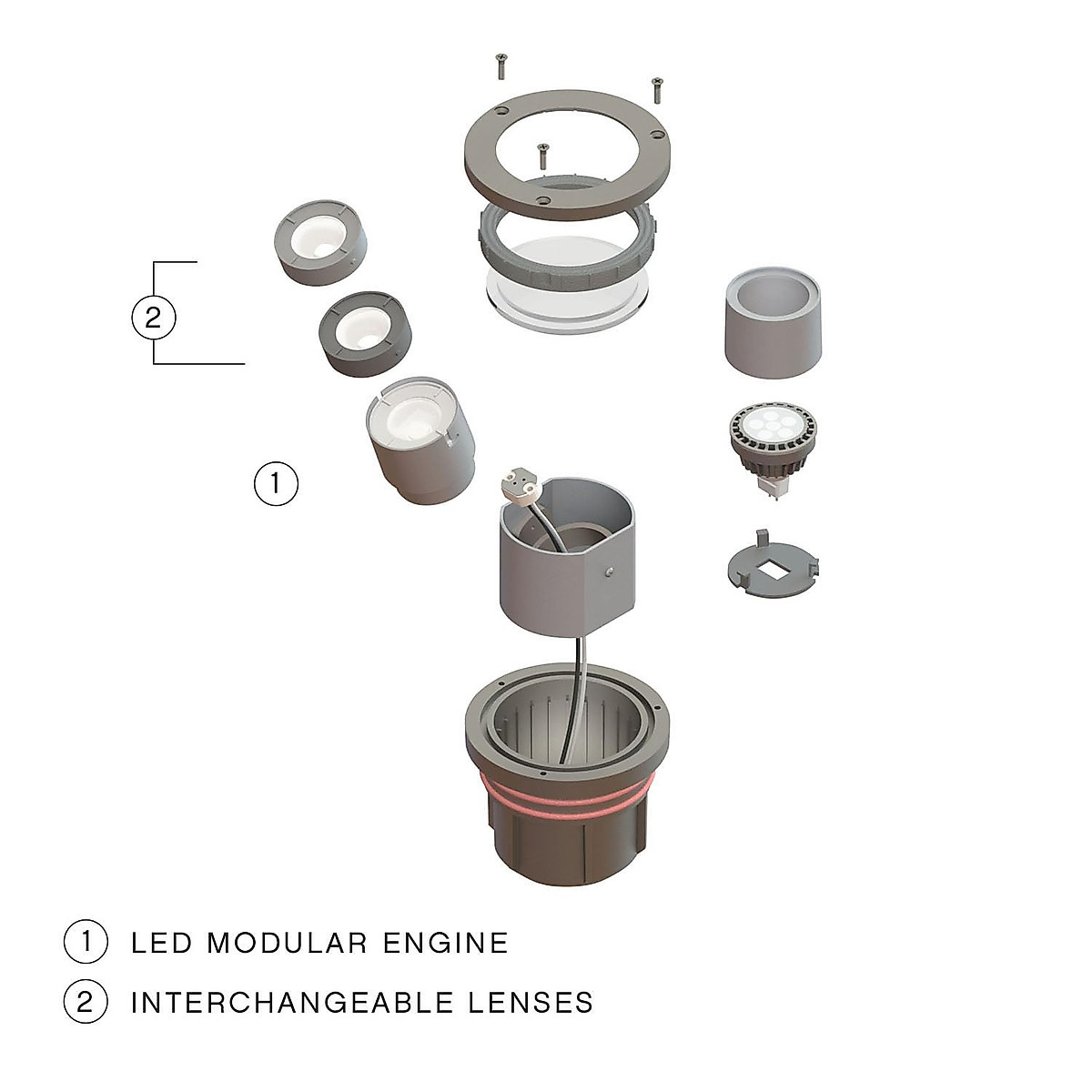 2

1

1 LED MODULAR ENGINE

2 INTERCHANGEABLE LENSES