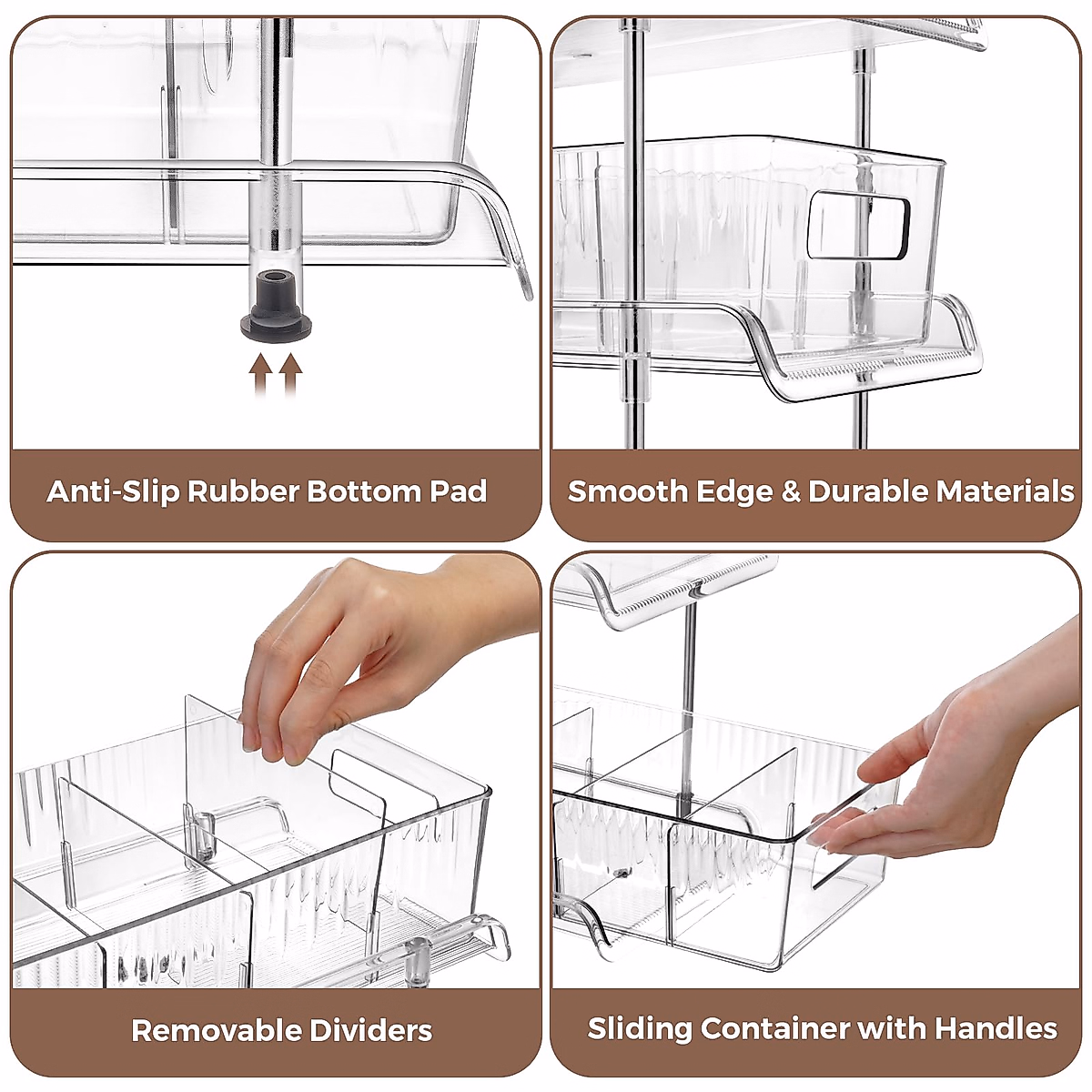 Anti-Slip Rubber Bottom Pad

Smooth Edge & Durable Materials

Removable Dividers

Sliding Container with Handles