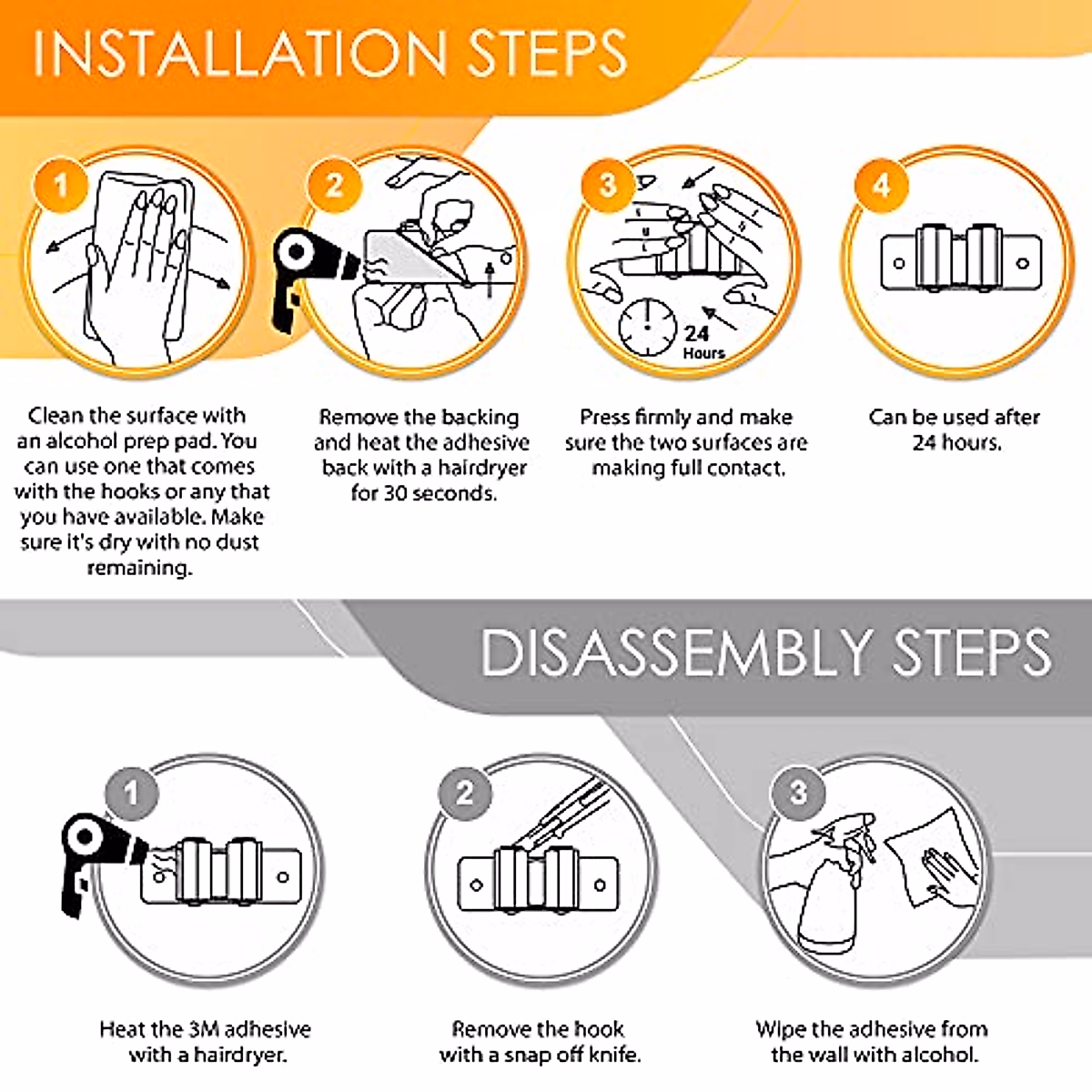 INSTALLATION STEPS

1

2

3

24 Hours

4

Clean the surface with an alcohol prep pad. You can use one that comes with the hooks or any that you have available. Make sure it's dry with no dust remaining.

Remove the backing and heat the adhesive back with a hairdryer for 30 seconds.

Press firmly and make sure the two surfaces are making full contact.

Can be used after 24 hours.

DISASSEMBLY STEPS

1

2

3

Heat the 3M adhesive with a hairdryer.

Remove the hook with a snap off knife.

Wipe the adhesive from the wall with alcohol.