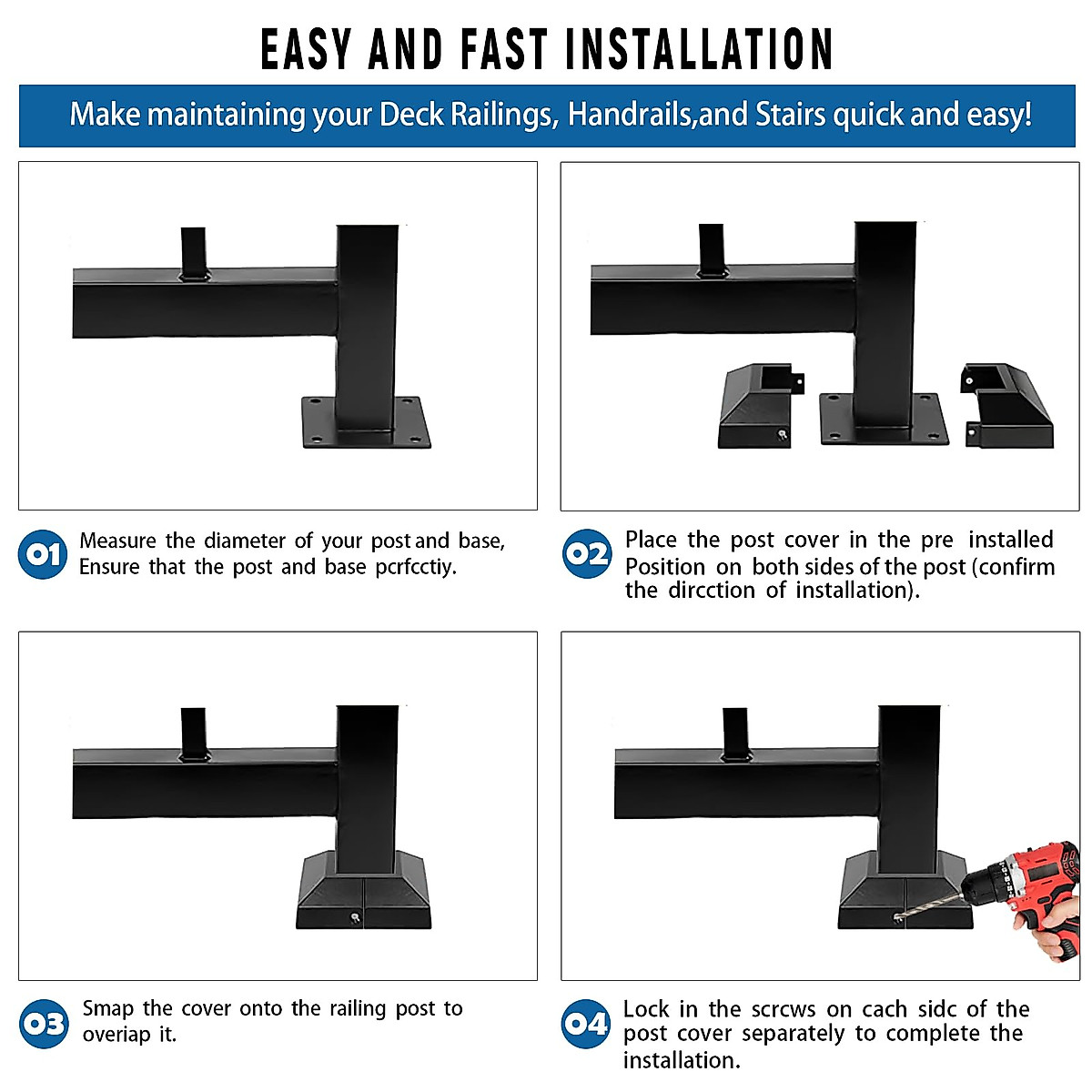 EASY AND FAST INSTALLATION

Make maintaining your Deck Railings, Handrails,and Stairs quick and easy!

01 Measure the diameter of your post and base, Ensure that the post and base pcrfcctiy.

02 Place the post cover in the pre installed Position on both sides of the post (confirm the dircction of installation).

03 Smap the cover onto the railing post to overiap it.

04 Lock in the scrcws on cach sidc of the post cover separately to complete the installation.