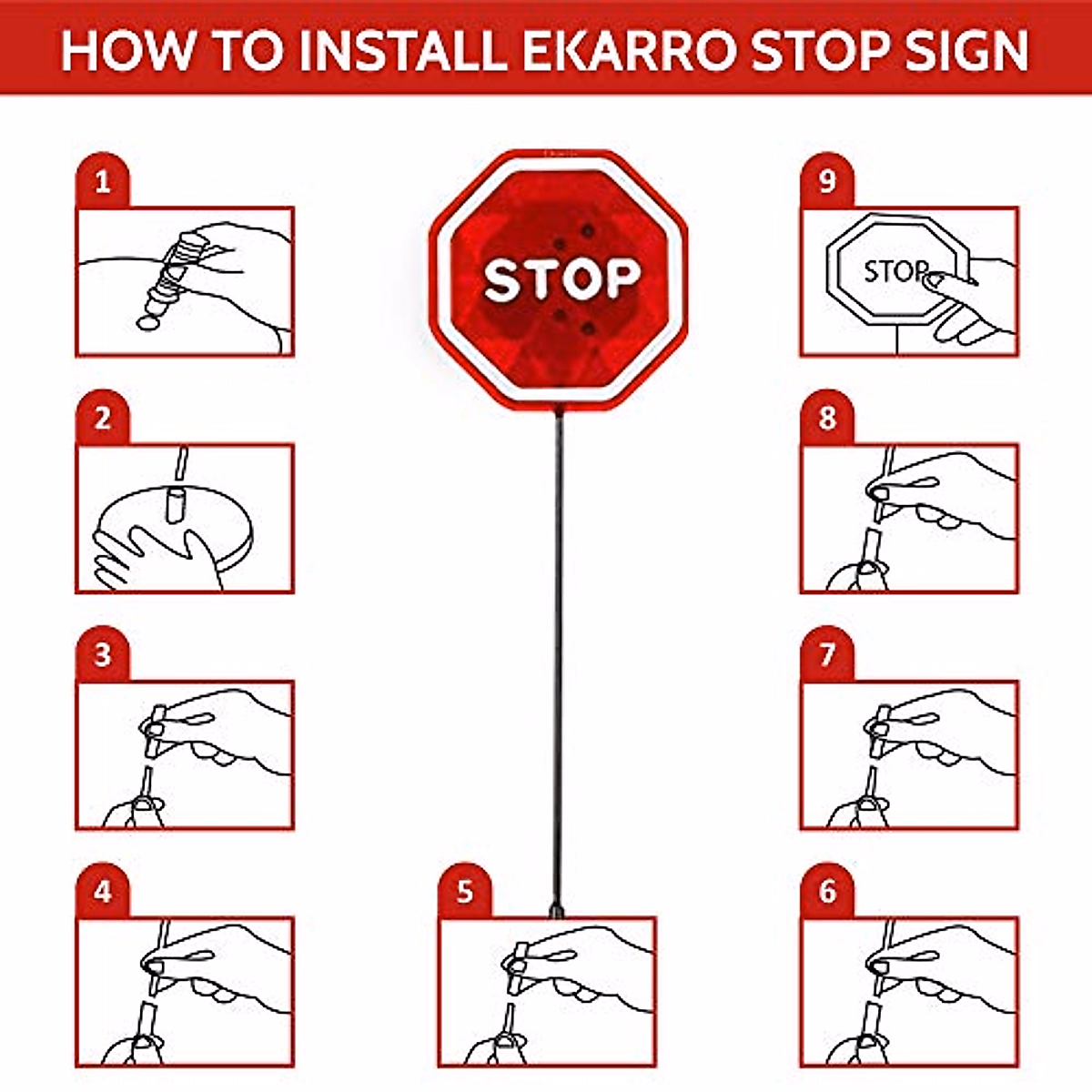 HOW TO INSTALL EKARRO STOP SIGN

1

2

3

4

STOP

5

9

STOP

8

7

6