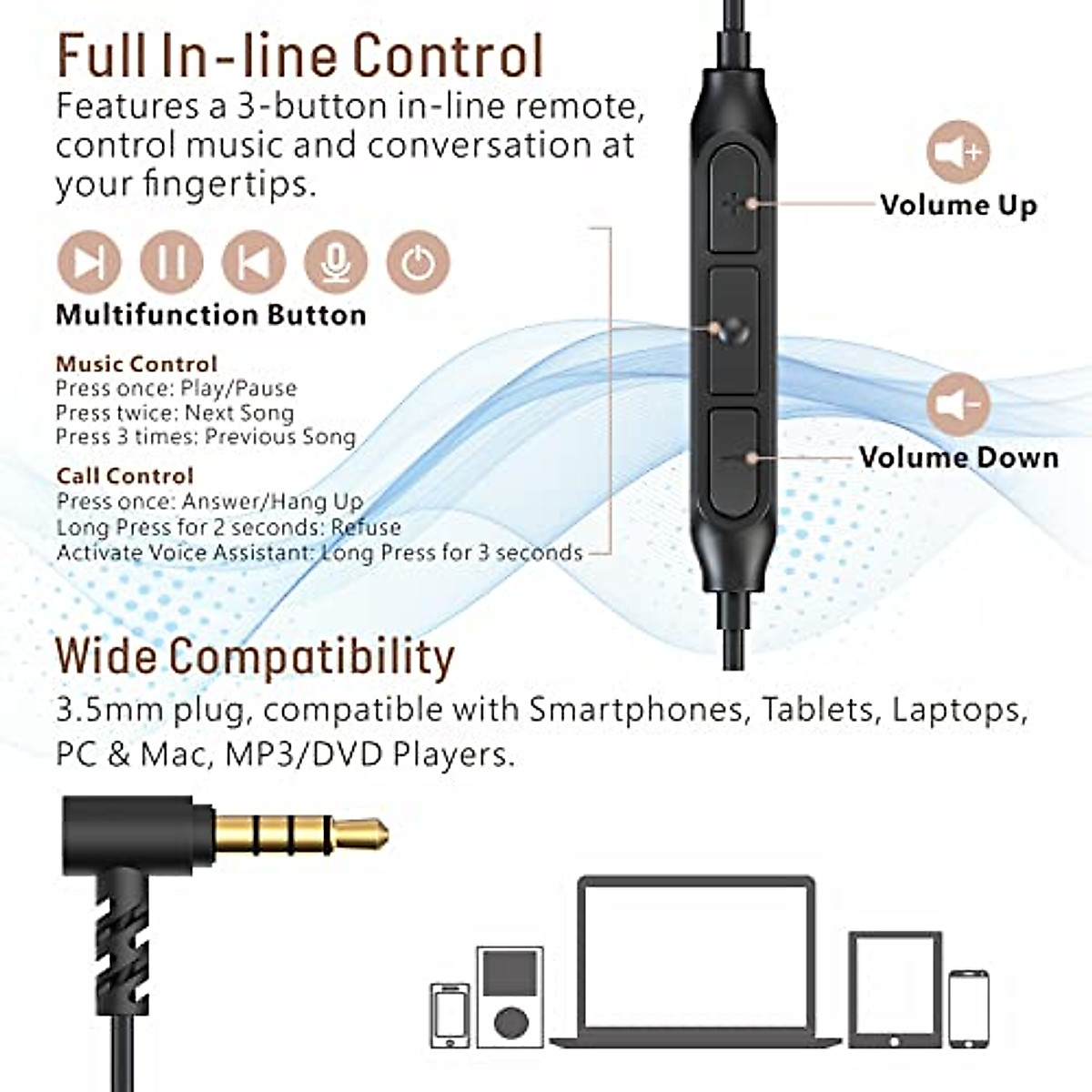 Full In-line Control
Features a 3-button in-line remote, control music and conversation at your fingertips.

Multifunction Button

Music Control
Press once: Play/Pause
Press twice: Next Song
Press 3 times: Previous Song

Call Control
Press once: Answer/Hang Up
Long Press for 2 seconds: Refuse
Activate Voice Assistant: Long Press for 3 seconds

Volume Up

Volume Down

Wide Compatibility
3.5mm plug, compatible with Smartphones, Tablets, Laptops, PC & Mac, MP3/DVD Players.