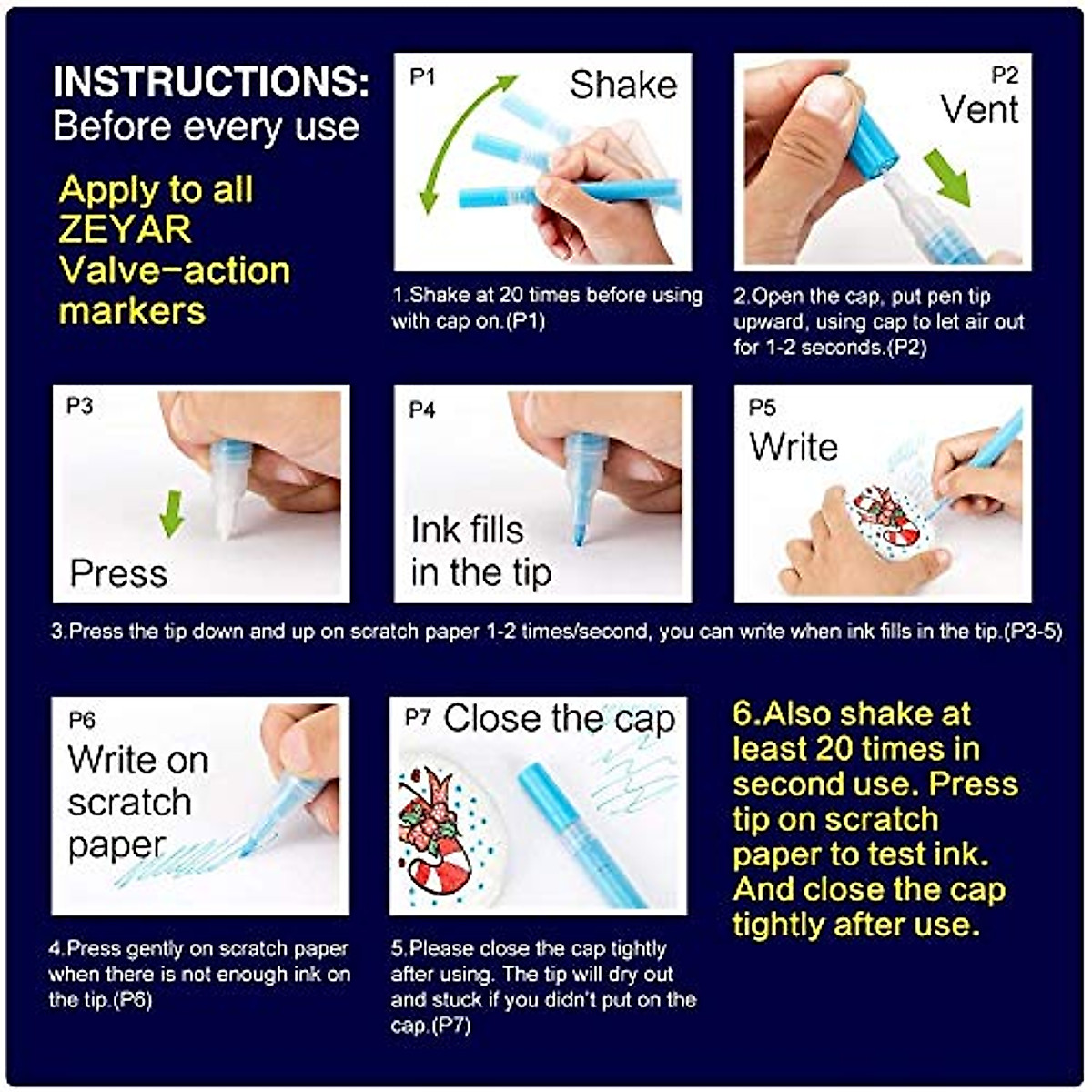 INSTRUCTIONS:
Before every use

Apply to all ZEYAR Valve-action markers

P1
Shake

1.Shake at 20 times before using with cap on.(P1)

P2
Vent

2.Open the cap, put pen tip upward, using cap to let air out for 1-2 seconds.(P2)

P3
Press

P4
Ink fills in the tip

P5
Write

3.Press the tip down and up on scratch paper 1-2 times/second, you can write when ink fills in the tip.(P3-5)

P6
Write on scratch paper

4.Press gently on scratch paper when there is not enough ink on the tip.(P6)

P7 Close the cap

5.Please close the cap tightly after using. The tip will dry out and stuck if you didn't put on the cap.(P7)

6.Also shake at least 20 times in second use. Press tip on scratch paper to test ink. And close the cap tightly after use.