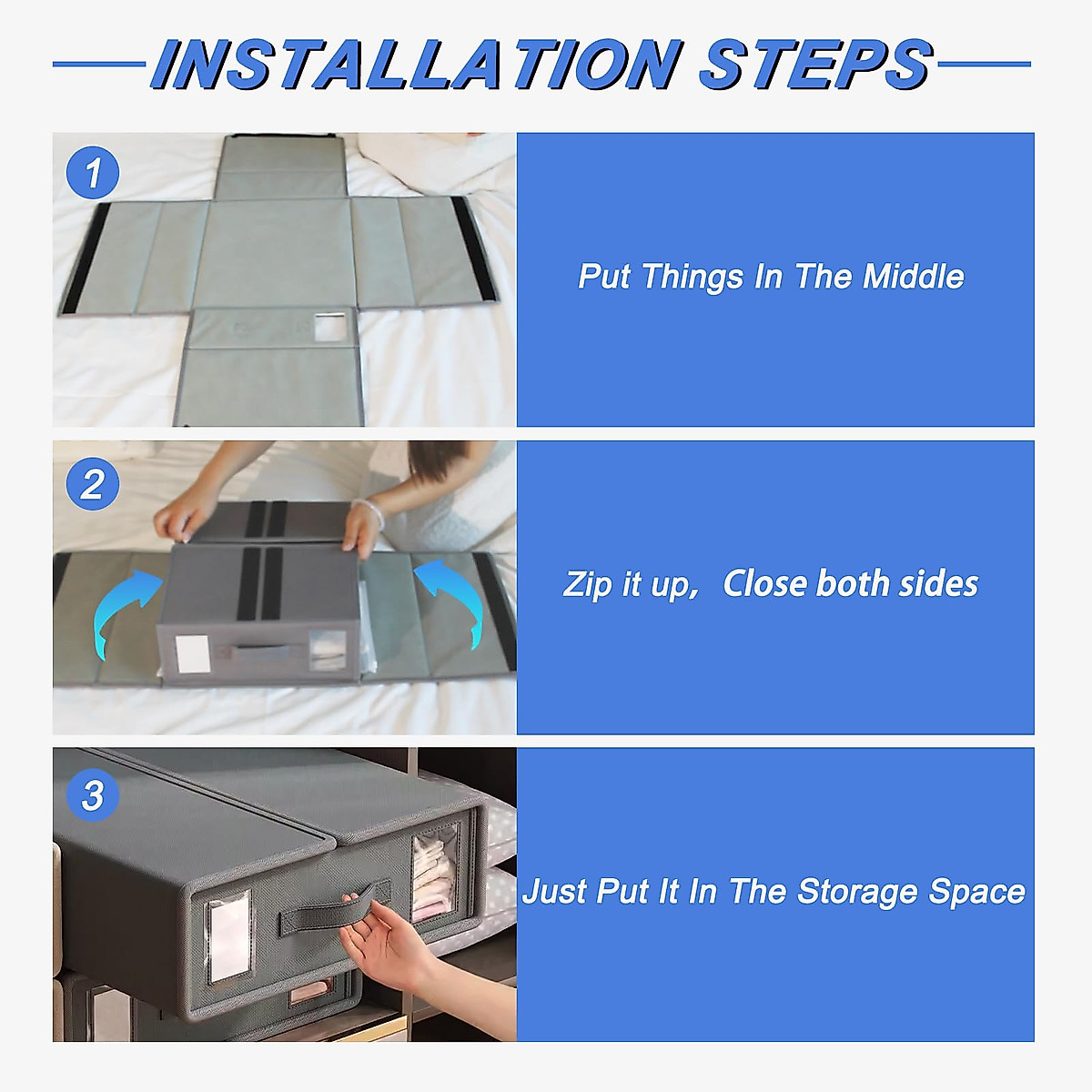 INSTALLATION STEPS

1

Put Things In The Middle

2

Zip it up, Close both sides

3

Just Put It In The Storage Space