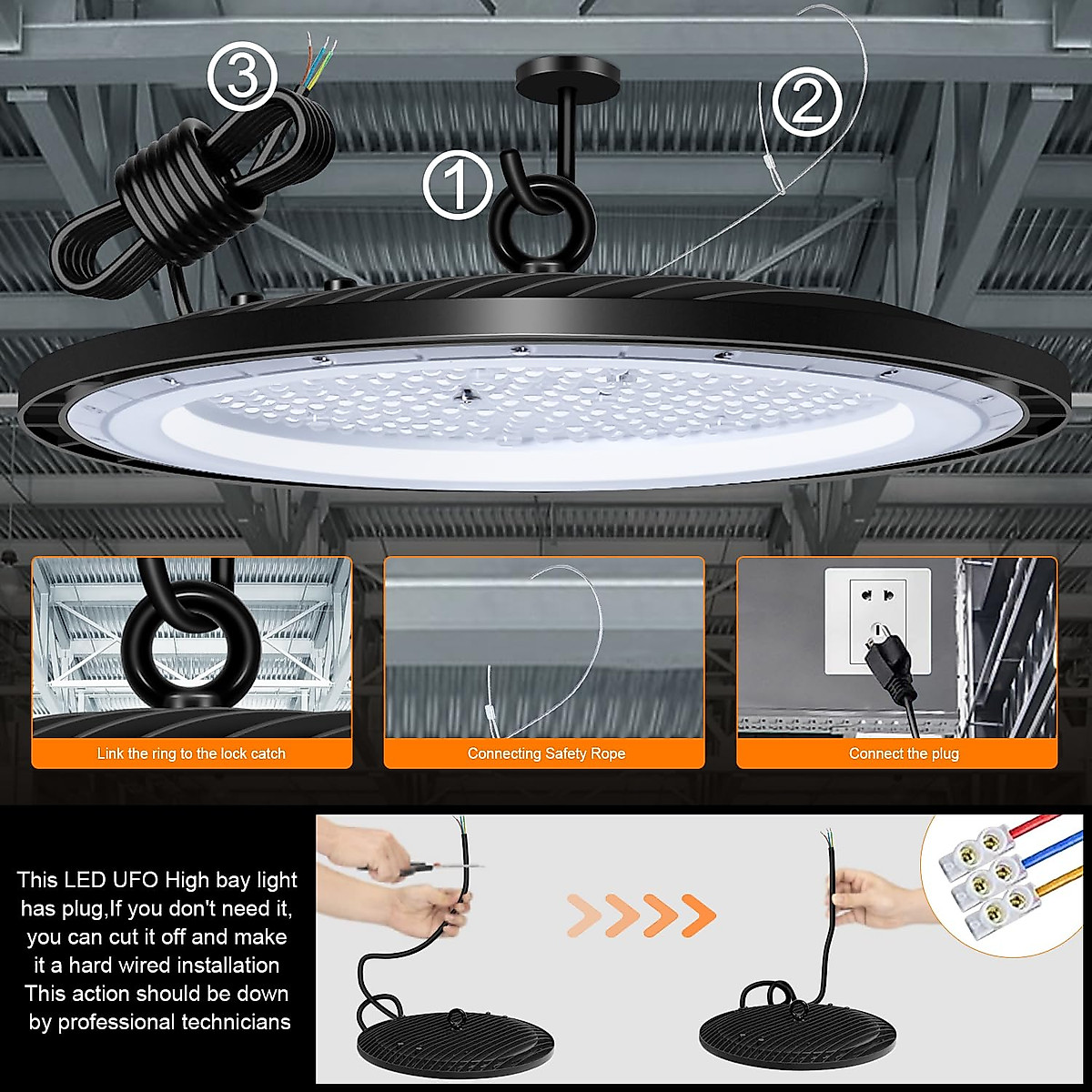 ③ ① ②

Link the ring to the lock catch

Connecting Safety Rope

Connect the plug

This LED UFO High bay light has plug,If you don't need it, you can cut it off and make it a hard wired installation This action should be down by professional technicians