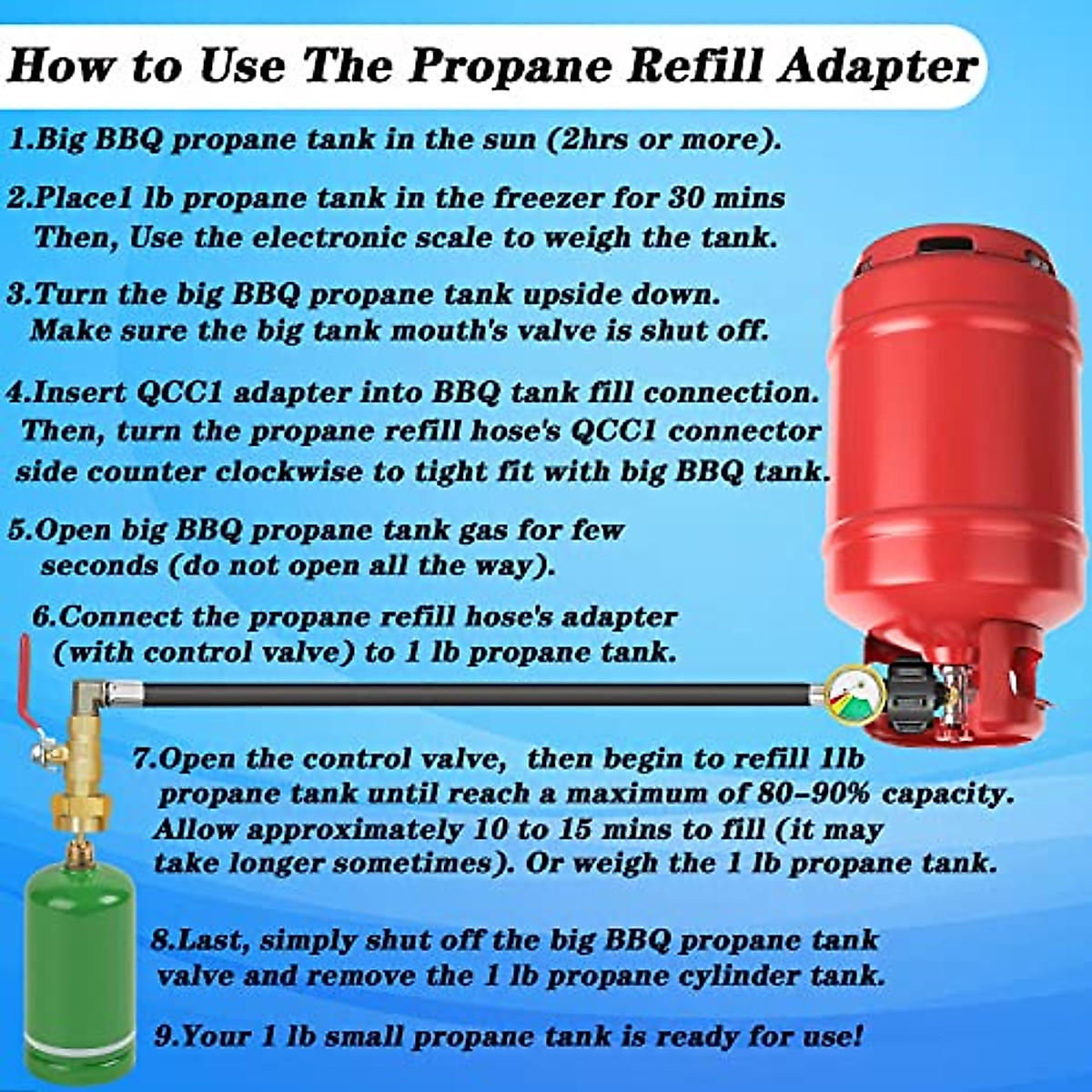 How to Use The Propane Refill Adapter

1.Big BBQ propane tank in the sun (2hrs or more).

2.Place1 lb propane tank in the freezer for 30 mins Then, Use the electronic scale to weigh the tank.

3.Turn the big BBQ propane tank upside down. Make sure the big tank mouth's valve is shut off.

4.Insert QCC1 adapter into BBQ tank fill connection. Then, turn the propane refill hose's QCC1 connector side counter clockwise to tight fit with big BBQ tank.

5.Open big BBQ propane tank gas for few seconds (do not open all the way).

6.Connect the propane refill hose's adapter (with control valve) to 1 lb propane tank.

7.Open the control valve, then begin to refill 1lb propane tank until reach a maximum of 80-90% capacity. Allow approximately 10 to 15 mins to fill (it may take longer sometimes). Or weigh the 1 lb propane tank.

8.Last, simply shut off the big BBQ propane tank valve and remove the 1 lb propane cylinder tank.

9.Your 1 lb small propane tank is ready for use!