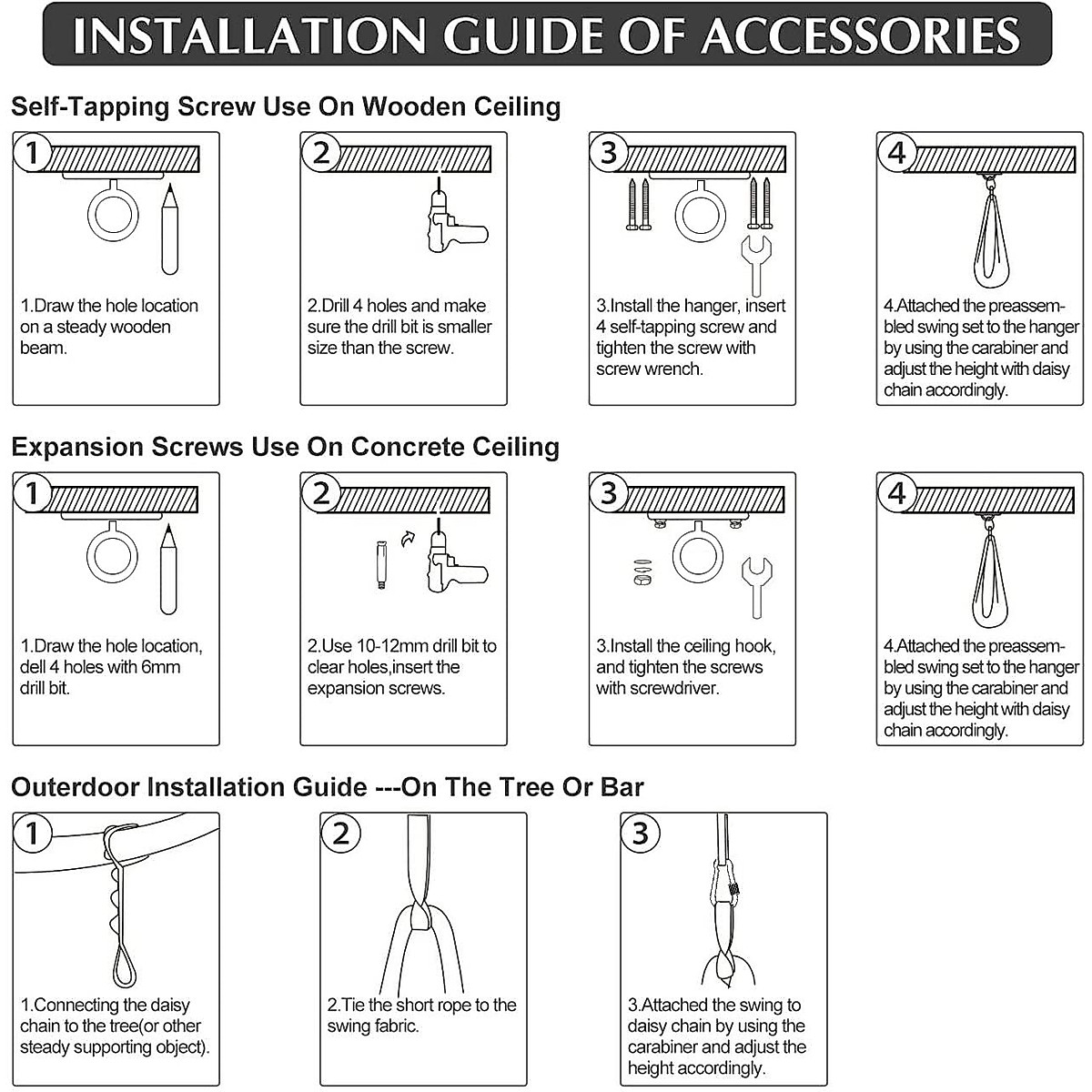 INSTALLATION GUIDE OF ACCESSORIES

Self-Tapping Screw Use On Wooden Ceiling

1

1.Draw the hole location on a steady wooden beam.

2

2.Drill 4 holes and make sure the drill bit is smaller size than the screw.

3

3.Install the hanger, insert 4 self-tapping screw and tighten the screw with screw wrench.

4

4.Attached the preassembled swing set to the hanger by using the carabiner and adjust the height with daisy chain accordingly.

Expansion Screws Use On Concrete Ceiling

1

1.Draw the hole location, dell 4 holes with 6mm drill bit.

2

2.Use 10-12mm drill bit to clear holes,insert the expansion screws.

3

3.Install the ceiling hook, and tighten the screws with screwdriver.

4

4.Attached the preassembled swing set to the hanger by using the carabiner and adjust the height with daisy chain accordingly.

Outerdoor Installation Guide ---On The Tree Or Bar

1

1.Connecting the daisy chain to the tree(or other steady supporting object).

2

2.Tie the short rope to the swing fabric.

3

3.Attached the swing to daisy chain by using the carabiner and adjust the height accordingly.