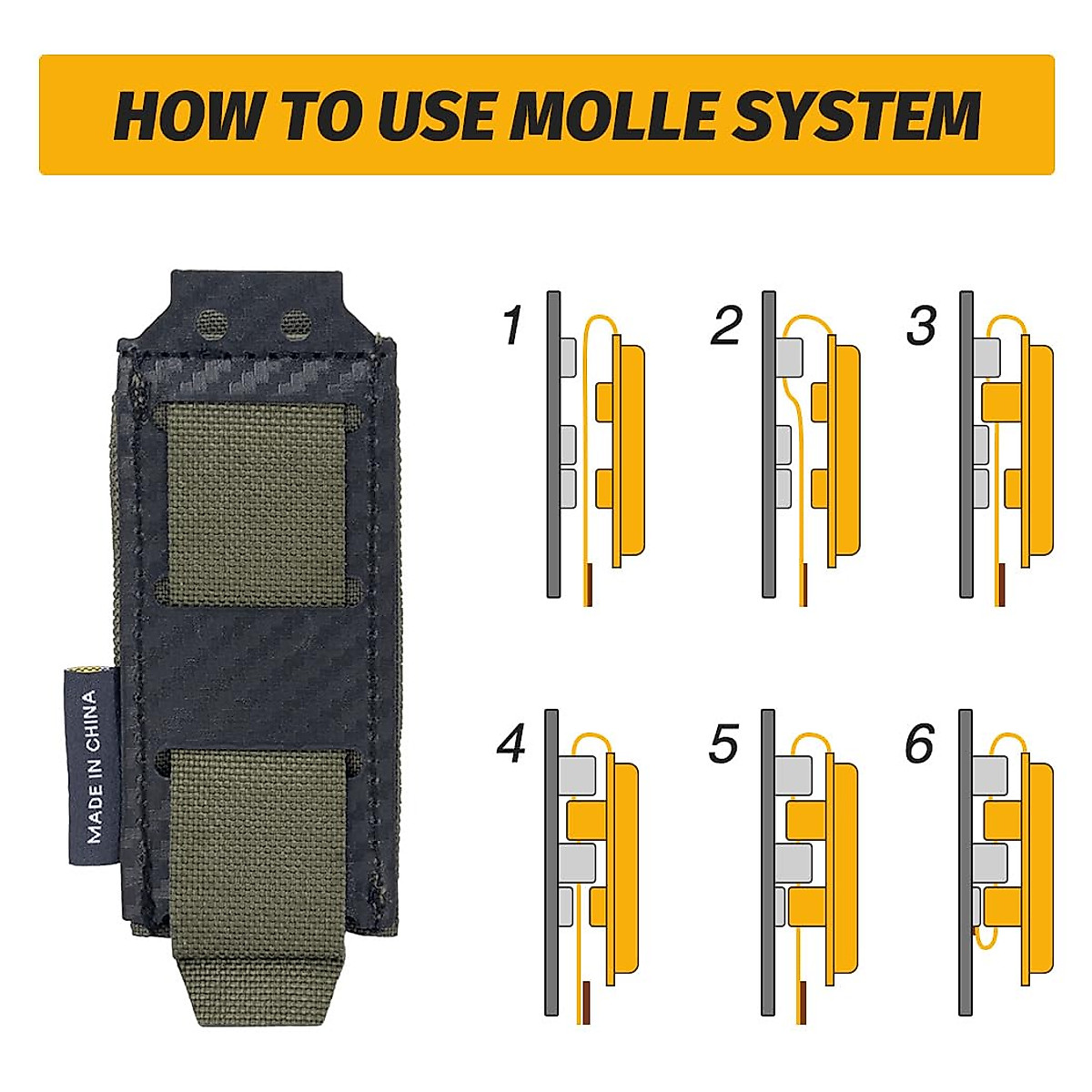 HOW TO USE MOLLE SYSTEM

MADE IN CHINA

1

2

3

4

5

6