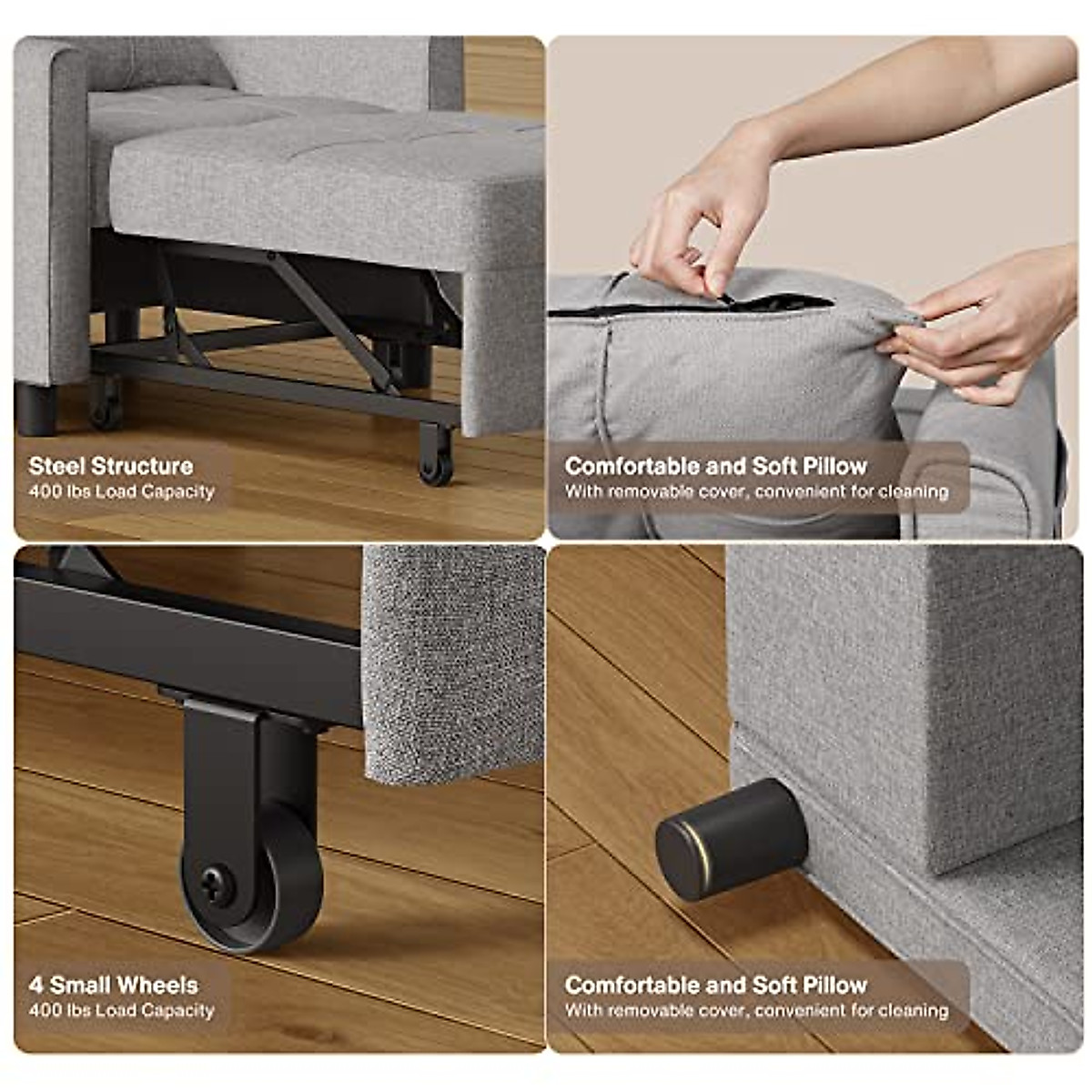 Steel Structure
400 lbs Load Capacity

Comfortable and Soft Pillow
With removable cover, convenient for cleaning

4 Small Wheels
400 lbs Load Capacity

Comfortable and Soft Pillow
With removable cover, convenient for cleaning