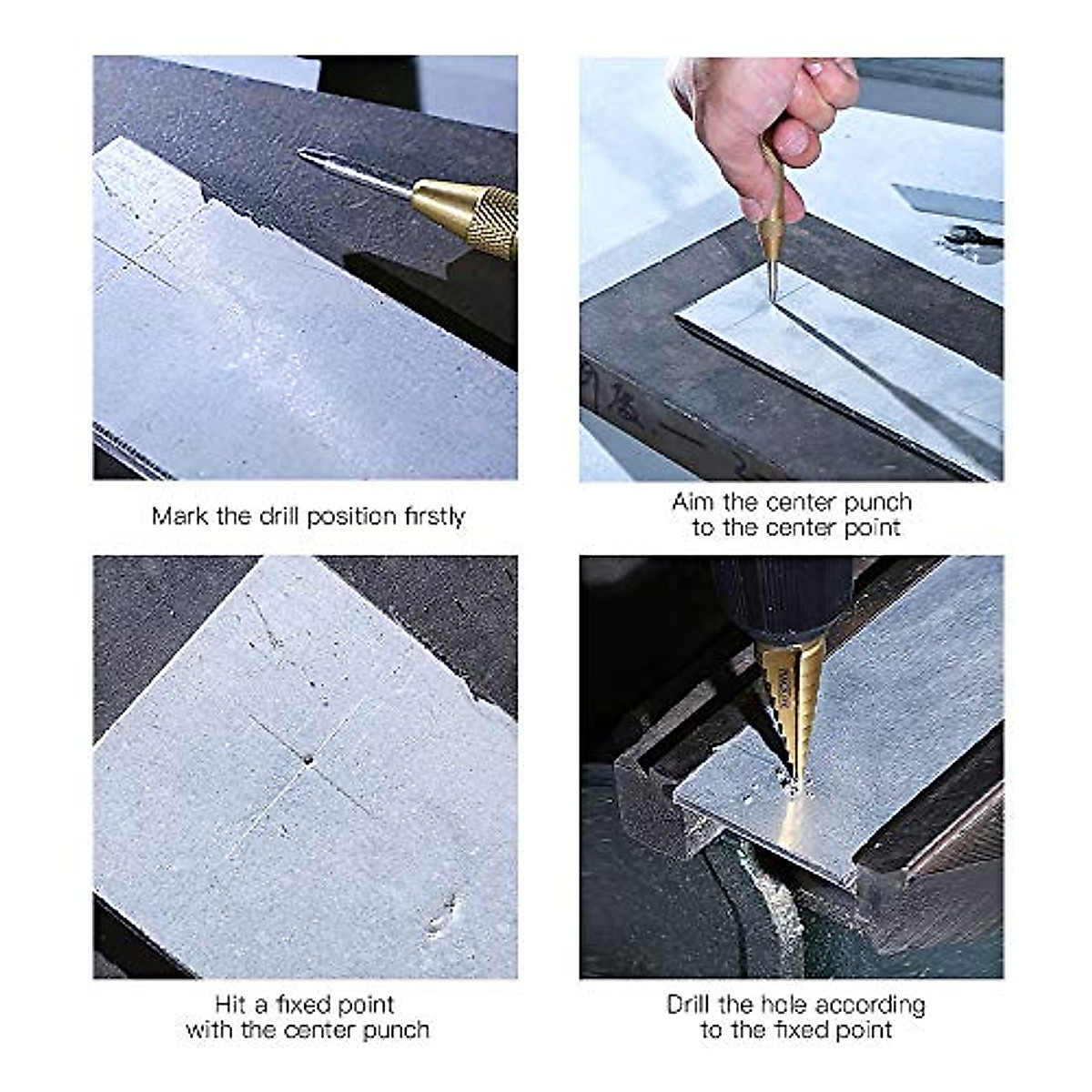 Mark the drill position firstly

Aim the center punch to the center point

Hit a fixed point with the center punch

Drill the hole according to the fixed point