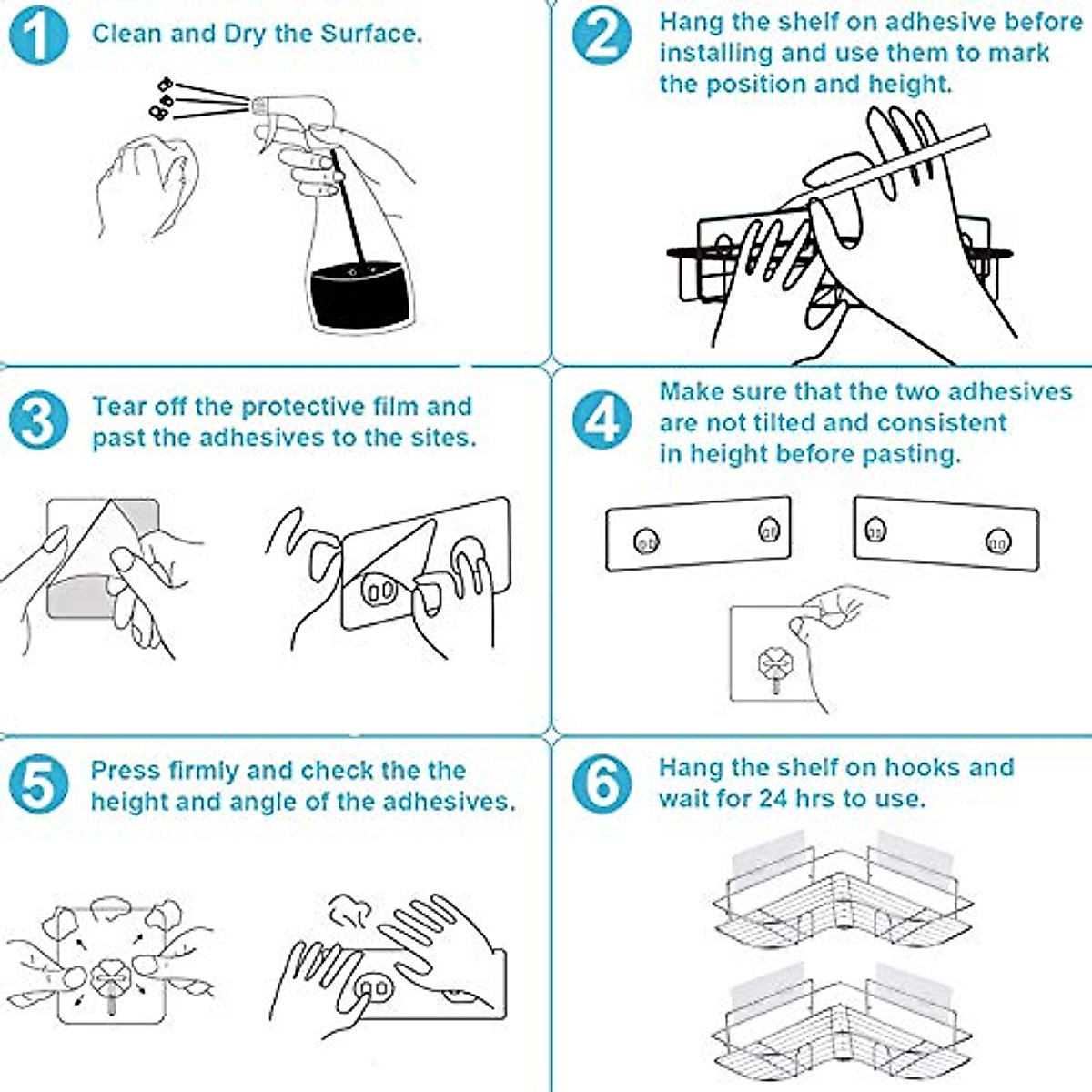 1 Clean and Dry the Surface.

2 Hang the shelf on adhesive before installing and use them to mark the position and height.

3 Tear off the protective film and past the adhesives to the sites.

4 Make sure that the two adhesives are not tilted and consistent in height before pasting.

5 Press firmly and check the the height and angle of the adhesives.

6 Hang the shelf on hooks and wait for 24 hrs to use.