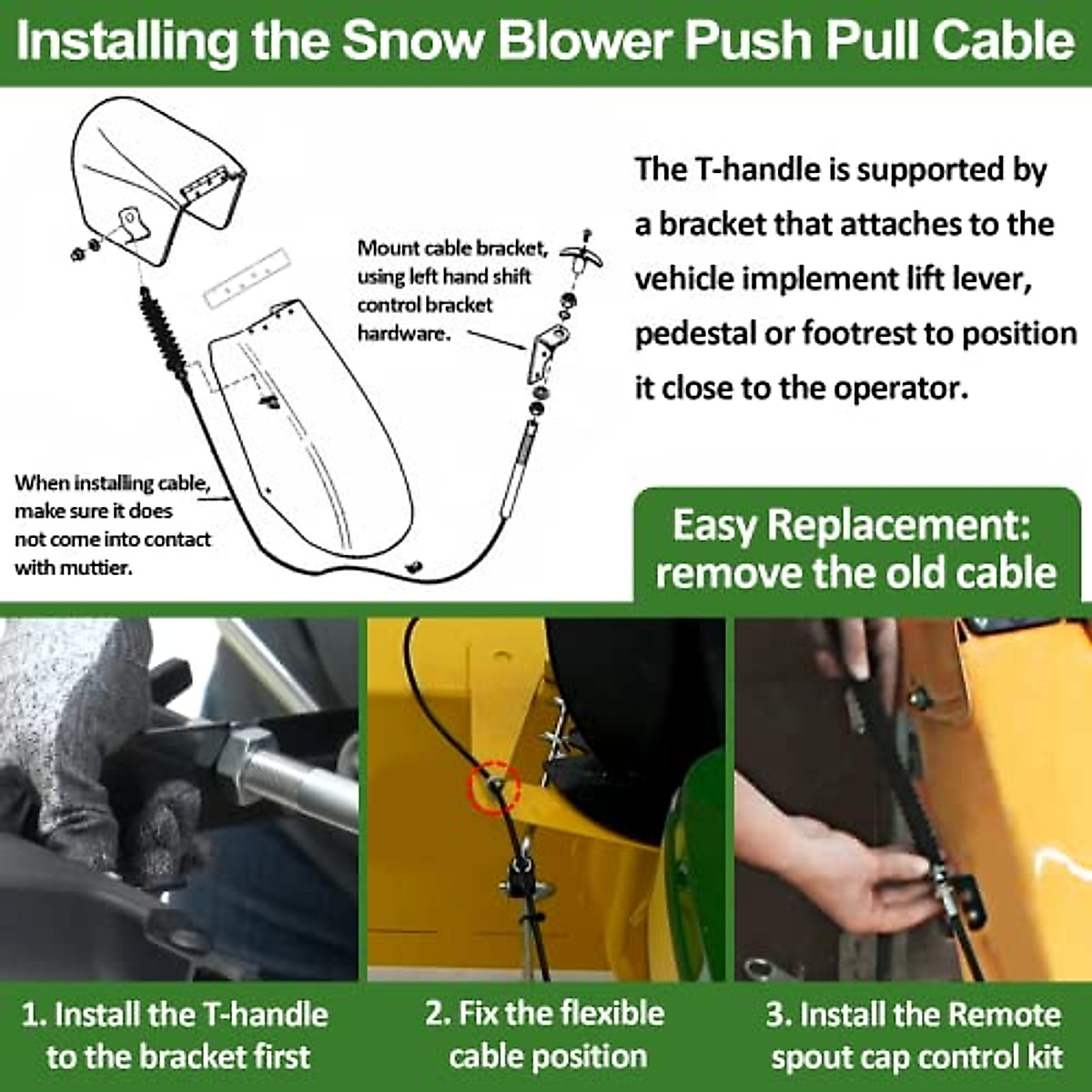 Installing the Snow Blower Push Pull Cable

Mount cable bracket, using left hand shift control bracket hardware.

When installing cable, make sure it does not come into contact with muttier.

The T-handle is supported by a bracket that attaches to the vehicle implement lift lever, pedestal or footrest to position it close to the operator.

Easy Replacement: remove the old cable

1. Install the T-handle to the bracket first

2. Fix the flexible cable position

3. Install the Remote spout cap control kit