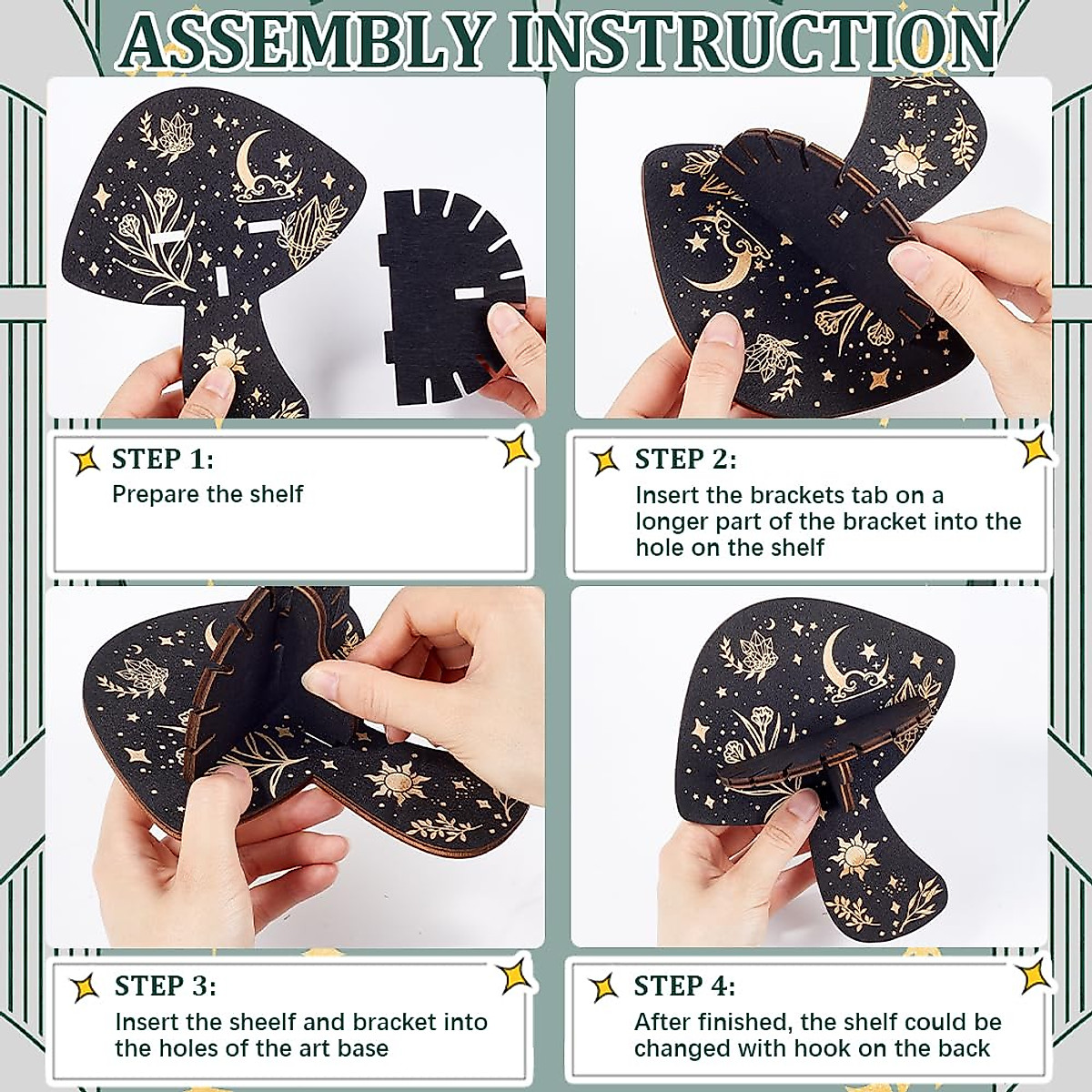 ASSEMBLY INSTRUCTION

STEP 1:
Prepare the shelf

STEP 2:
Insert the brackets tab on a longer part of the bracket into the hole on the shelf

STEP 3:
Insert the sheelf and bracket into the holes of the art base

STEP 4:
After finished, the shelf could be changed with hook on the back