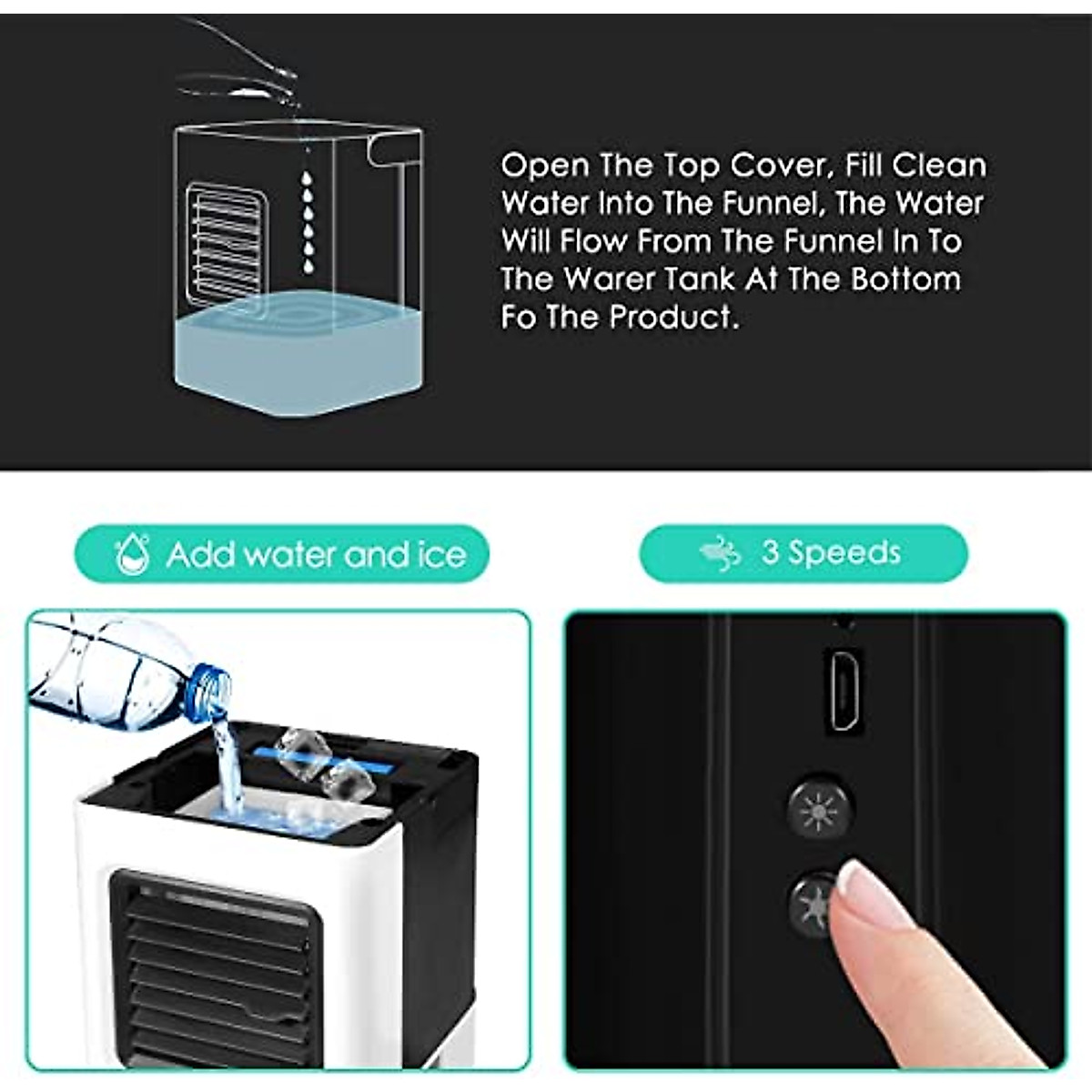 Open The Top Cover, Fill Clean Water Into The Funnel, The Water Will Flow From The Funnel In To The Warer Tank At The Bottom Fo The Product.

Add water and ice

3 Speeds