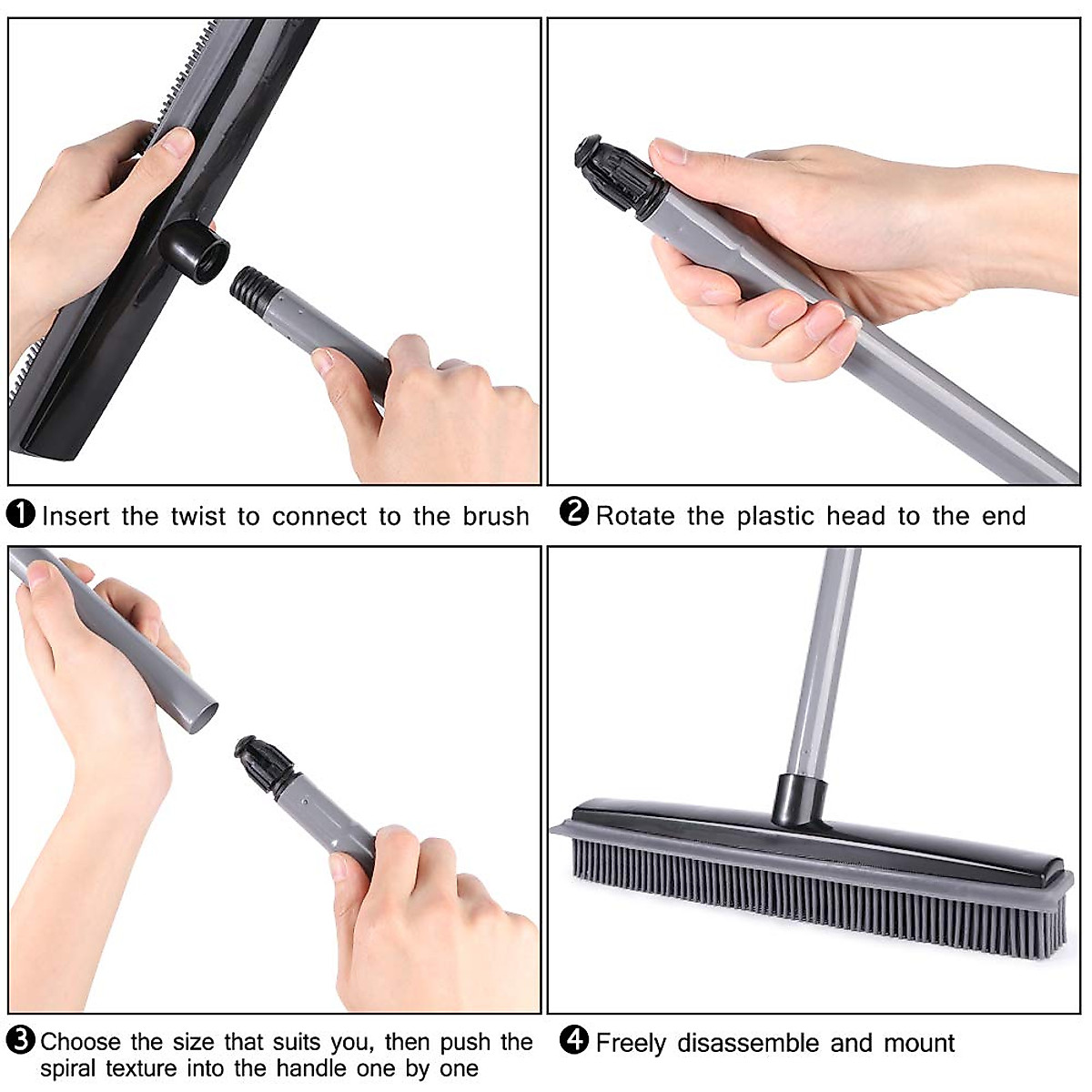 ❶ Insert the twist to connect to the brush

❷ Rotate the plastic head to the end

❸ Choose the size that suits you, then push the spiral texture into the handle one by one

❹ Freely disassemble and mount