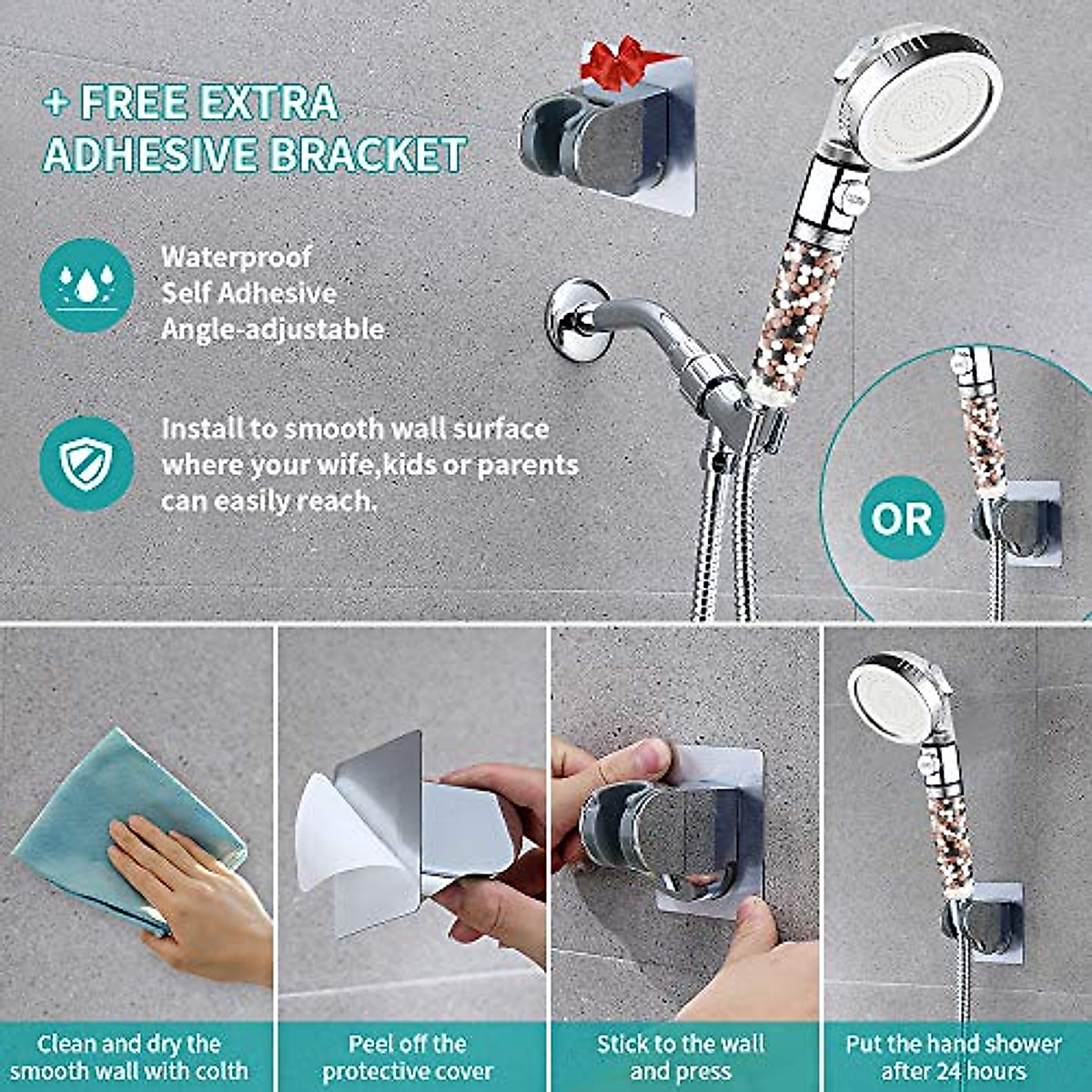 + FREE EXTRA
ADHESIVE BRACKET

Waterproof
Self Adhesive
Angle-adjustable

Install to smooth wall surface where your wife,kids or parents can easily reach.

OR

Clean and dry the smooth wall with colth

Peel off the protective cover

Stick to the wall and press

Put the hand shower after 24 hours