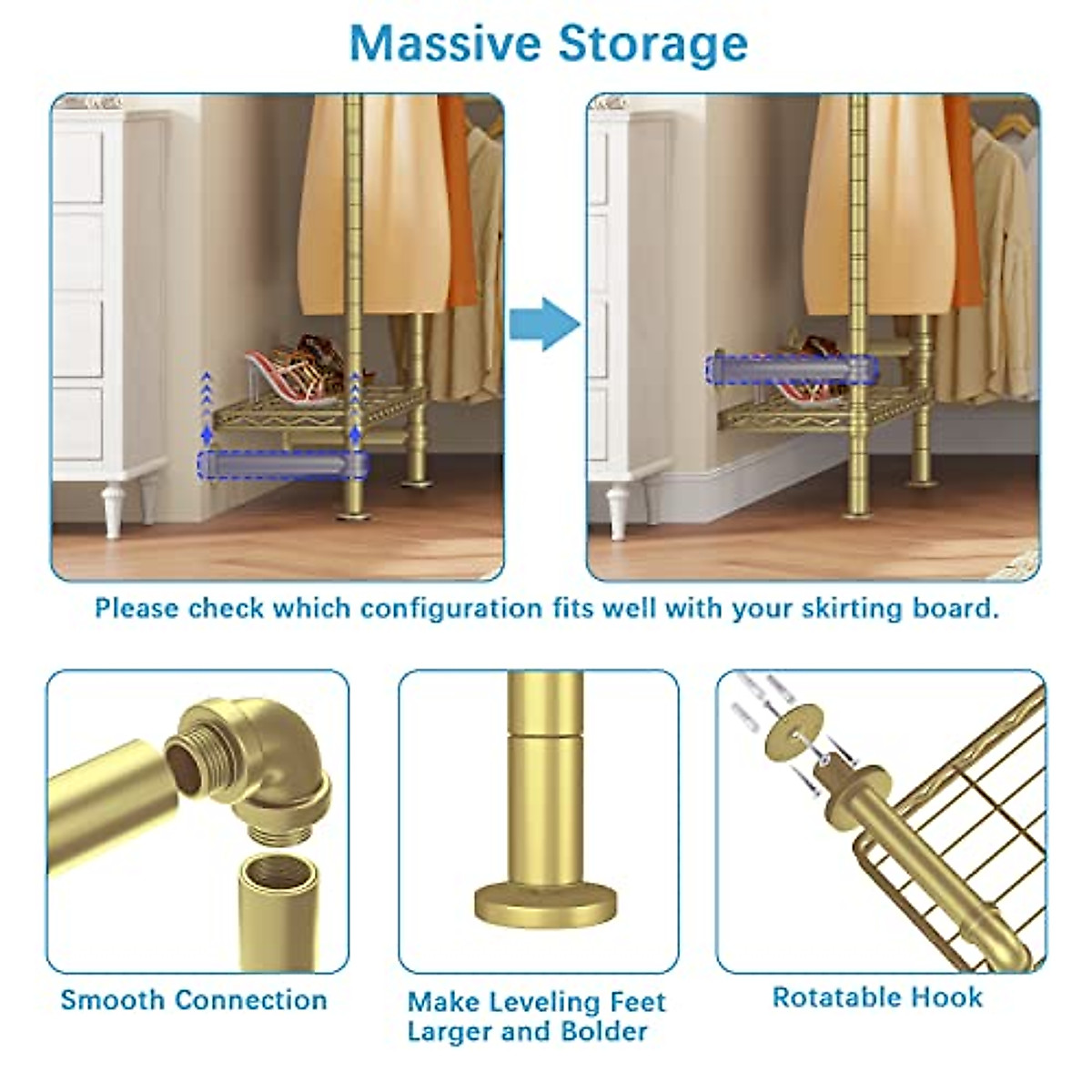 Massive Storage

Please check which configuration fits well with your skirting board.

Smooth Connection

Make Leveling Feet Larger and Bolder

Rotatable Hook