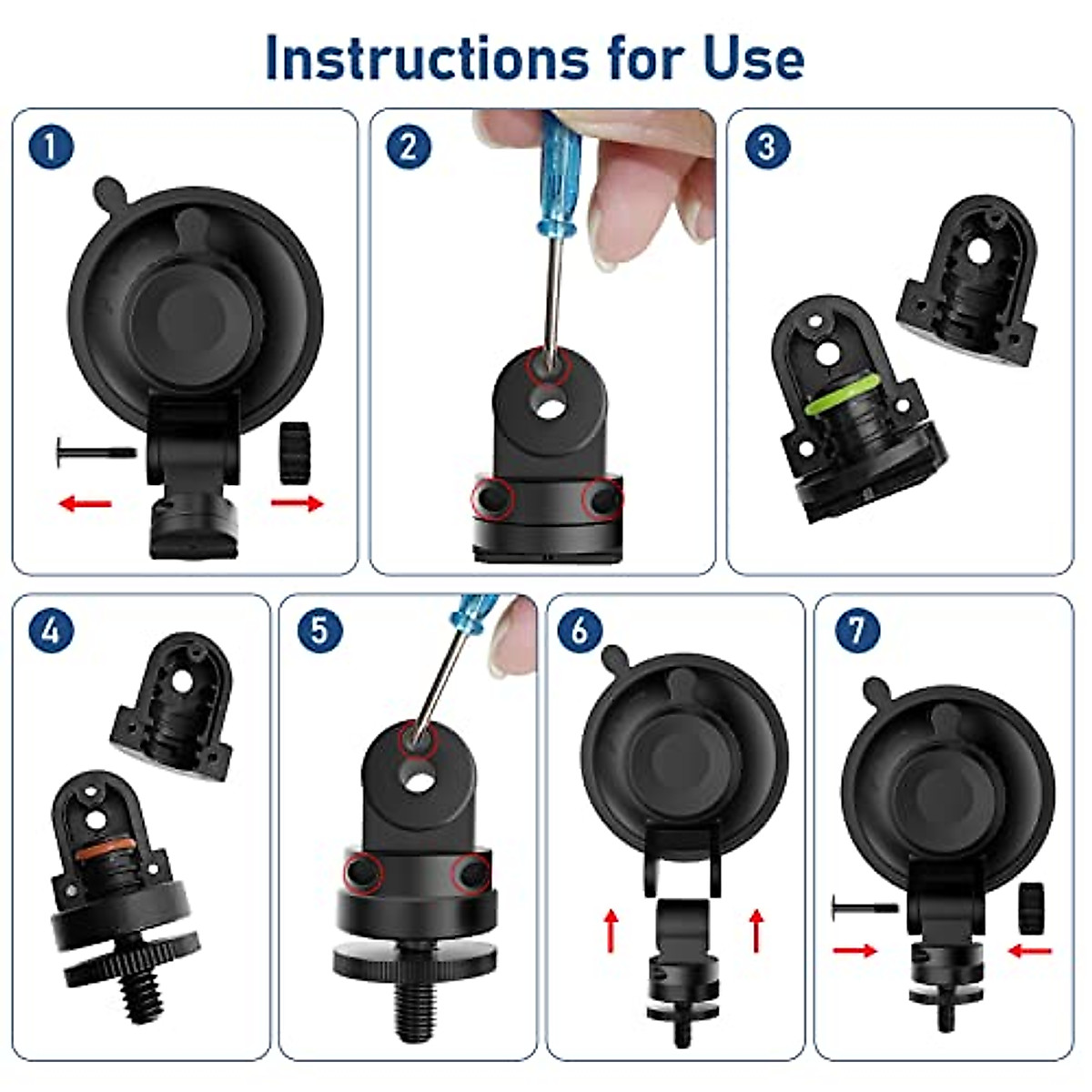 Instructions for Use

1

2

3

4

5

6

7